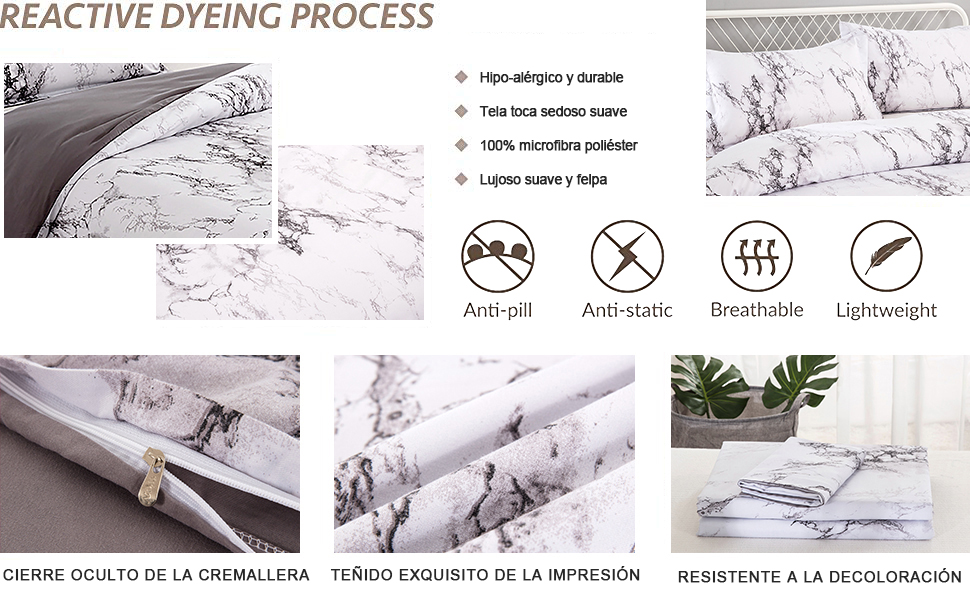 REACTIVE DYEING PROCESS

Hipo-alérgico y durable

Tela toca sedoso suave

100% microfibra poliéster

Lujoso suave y felpa

Anti-pill

Anti-static

Breathable

Lightweight

CIERRE OCULTO DE LA CREMALLERA

TEÑIDO EXQUISITO DE LA IMPRESIÓN

RESISTENTE A LA DECOLORACIÓN