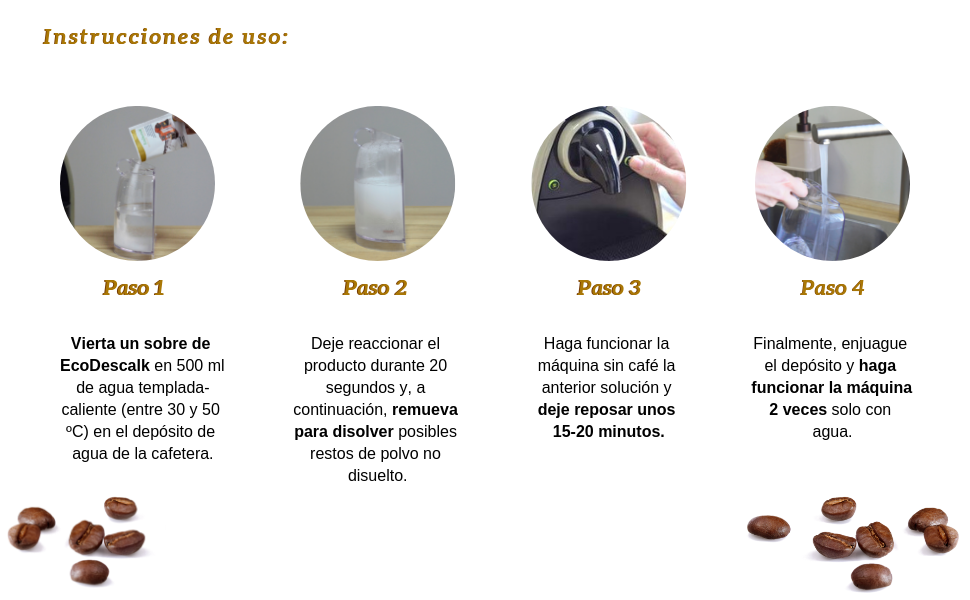 Instrucciones de uso:

Paso 1

Vierta un sobre de EcoDescalk en 500 ml de agua templada-caliente (entre 30 y 50 ºC) en el depósito de agua de la cafetera.

Paso 2

Deje reaccionar el producto durante 20 segundos y, a continuación, remueva para disolver posibles restos de polvo no disuelto.

Paso 3

Haga funcionar la máquina sin café la anterior solución y deje reposar unos 15-20 minutos.

Paso 4

Finalmente, enjuague el depósito y haga funcionar la máquina 2 veces solo con agua.