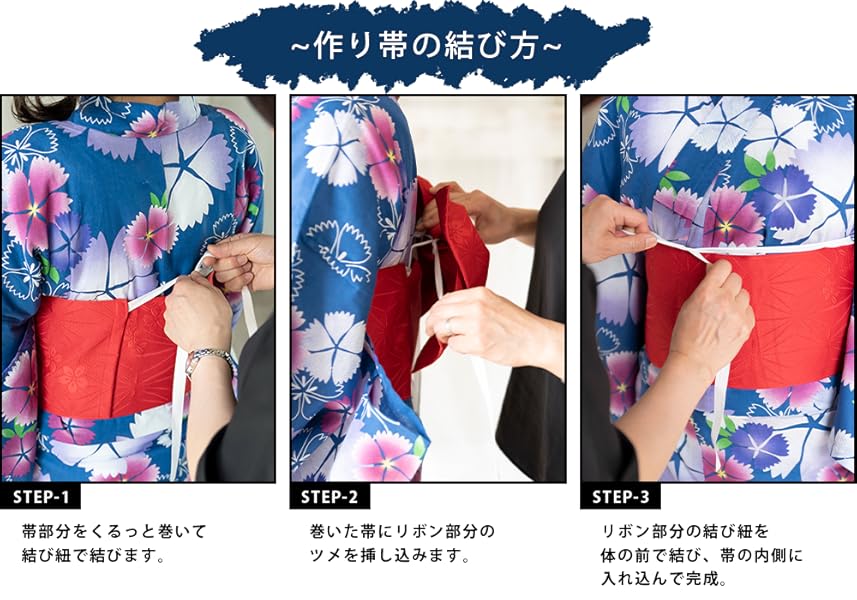 ~作り帯の結び方~

STEP-1

帯部分をくるっと巻いて結び紐で結びます。

STEP-2

巻いた帯にリボン部分のツメを挿し込みます。

STEP-3

リボン部分の結び紐を体の前で結び、帯の内側に入れ込んで完成。