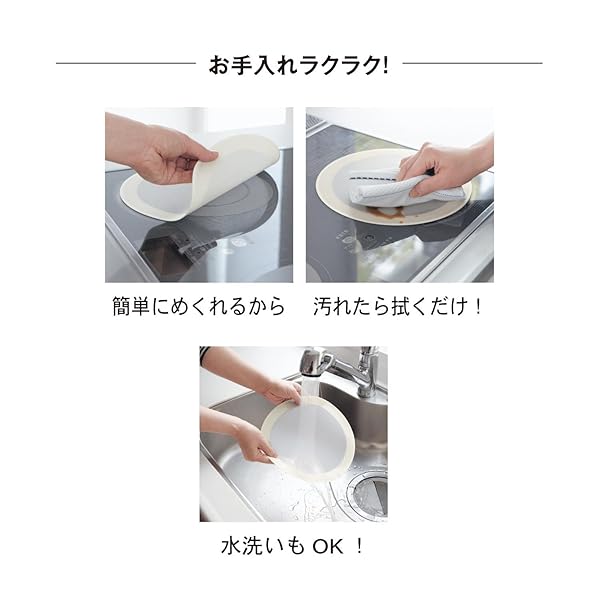 お手入れラクラク!

簡単にめくれるから

汚れたら拭くだけ！

水洗いも OK ！