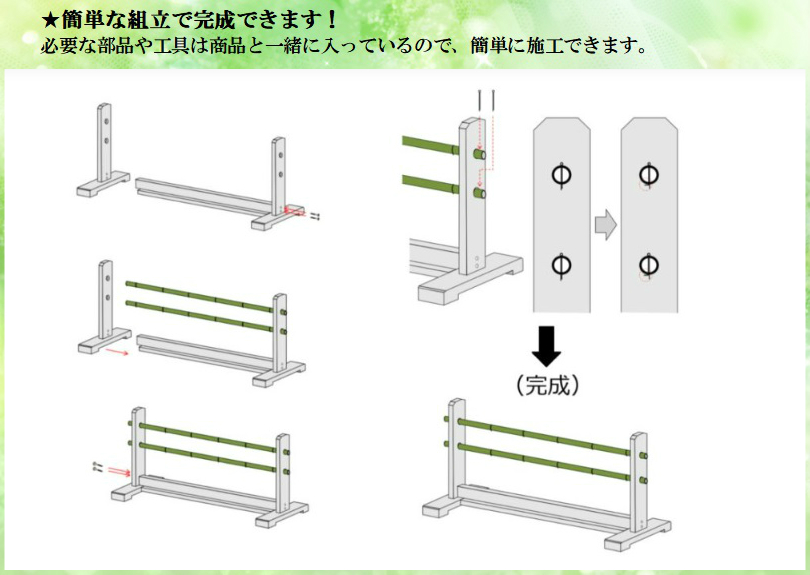 ★簡単な組立で完成できます！
必要な部品や工具は商品と一緒に入っているので、簡単に施工できます。

（完成）