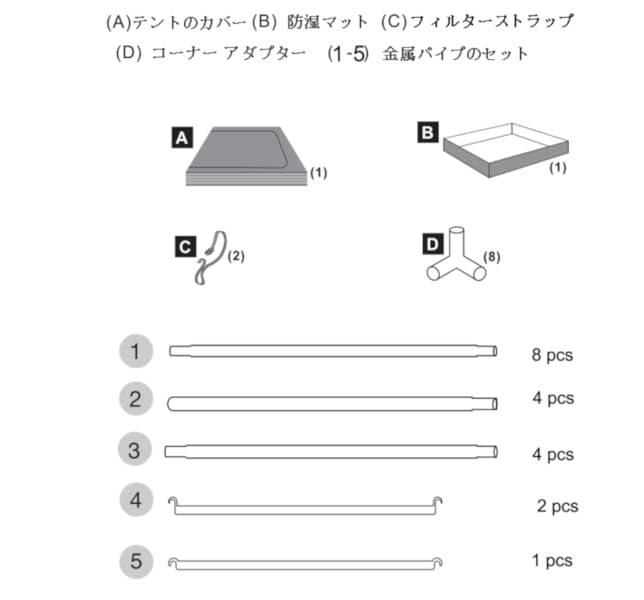 (A)テントのカバー (B) 防湿マット (C)フィルターストラップ
(D) コーナー アダプター (1-5) 金属パイプのセット

A (1)

B (1)

C (2)

D (8)

1 8 pcs

2 4 pcs

3 4 pcs

4 2 pcs

5 1 pcs