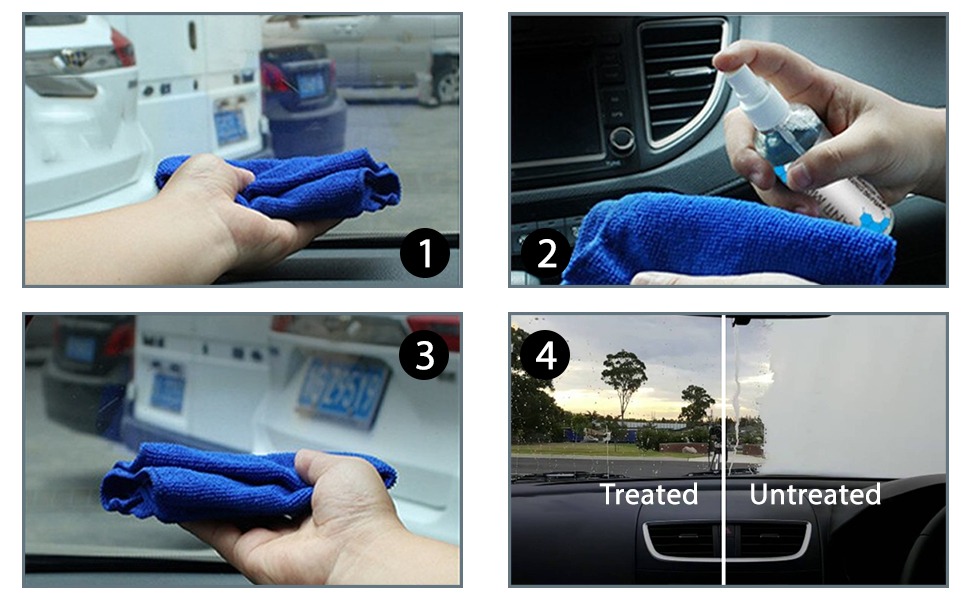 1

2

3

4

Treated

Untreated