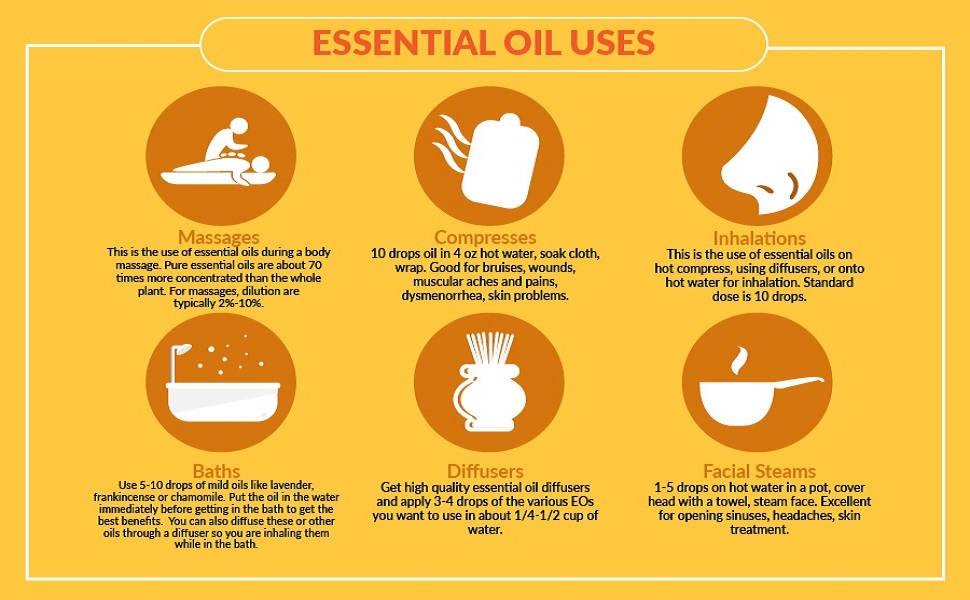 ESSENTIAL OIL USES

Massages
This is the use of essential oils during a body massage. Pure essential oils are about 70 times more concentrated than the whole plant. For massages, dilution are typically 2%-10%.

Compresses
10 drops oil in 4 oz hot water, soak cloth, wrap. Good for bruises, wounds, muscular aches and pains, dysmenorrhea, skin problems.

Inhalations
This is the use of essential oils on hot compress, using diffusers, or onto hot water for inhalation. Standard dose is 10 drops.

Baths
Use 5-10 drops of mild oils like lavender, frankincense or chamomile. Put the oil in the water immediately before getting in the bath to get the best benefits. You can also diffuse these or other oils through a diffuser so you are inhaling them while in the bath.

Diffusers
Get high quality essential oil diffusers and apply 3-4 drops of the various EOs you want to use in about 1/4-1/2 cup of water.

Facial Steams
1-5 drops on hot water in a pot, cover head with a towel, steam face. Excellent for opening sinuses, headaches, skin treatment.