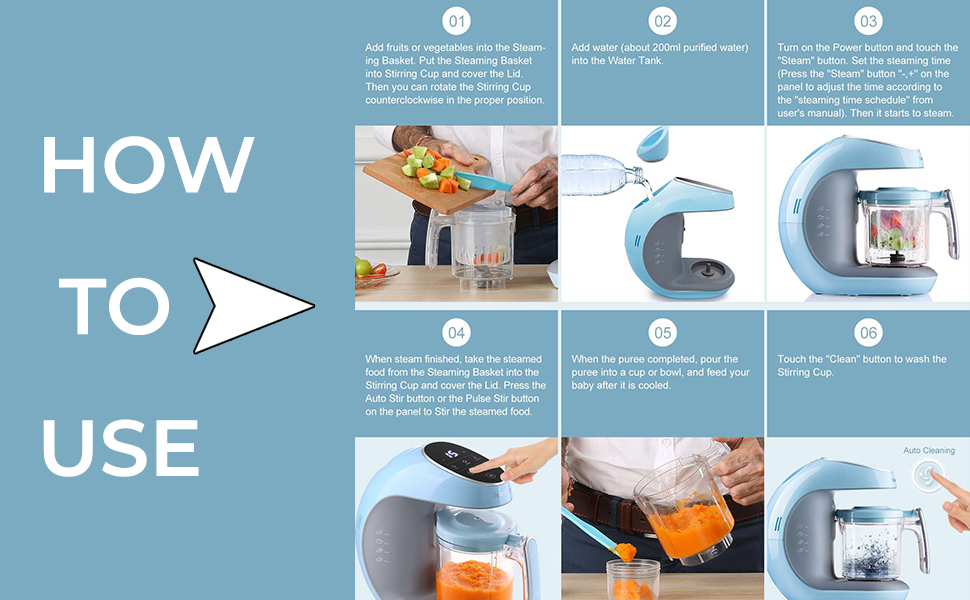 HOW

TO

USE

01

Add fruits or vegetables into the Steaming Basket. Put the Steaming Basket into Stirring Cup and cover the Lid. Then you can rotate the Stirring Cup counterclockwise in the proper position.

02

Add water (about 200ml purified water) into the Water Tank.

03

Turn on the Power button and touch the "Steam" button. Set the steaming time (Press the "Steam" button "-,+" on the panel to adjust the time according to the "steaming time schedule" from user's manual). Then it starts to steam.

04

When steam finished, take the steamed food from the Steaming Basket into the Stirring Cup and cover the Lid. Press the Auto Stir button or the Pulse Stir button on the panel to Stir the steamed food.

05

When the puree completed, pour the puree into a cup or bowl, and feed your baby after it is cooled.

06

Touch the "Clean" button to wash the Stirring Cup.

15

Auto Cleaning