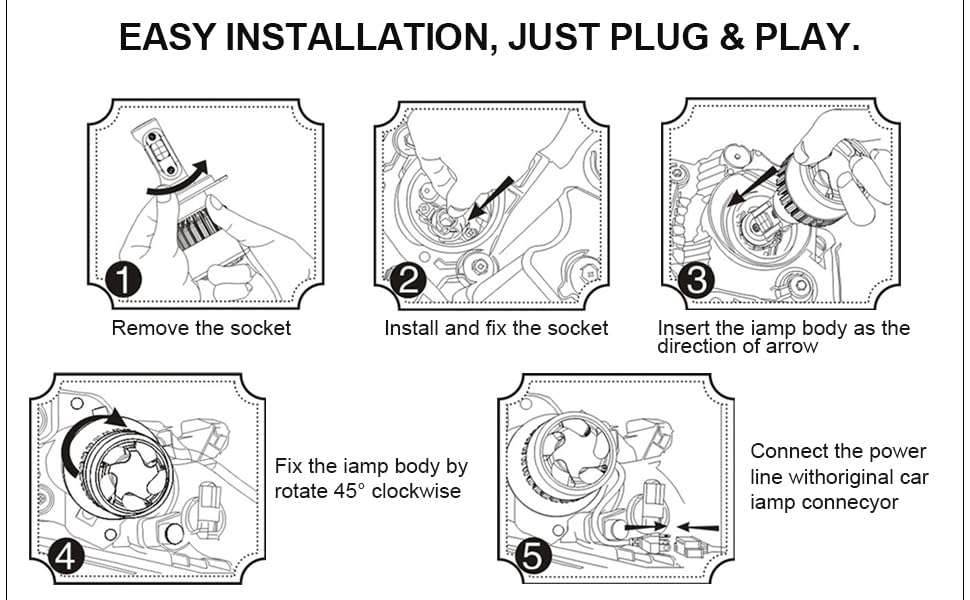 EASY INSTALLATION, JUST PLUG & PLAY.

1

Remove the socket

2

Install and fix the socket

3

Insert the iamp body as the direction of arrow

4

Fix the iamp body by rotate 45° clockwise

5

Connect the power line withoriginal car iamp connecyor