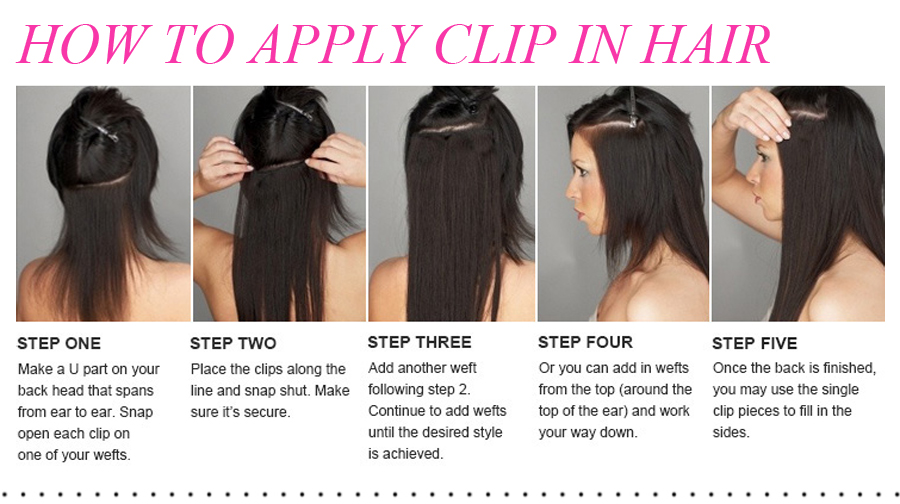 HOW TO APPLY CLIP IN HAIR

STEP ONE
Make a U part on your back head that spans from ear to ear. Snap open each clip on one of your wefts.

STEP TWO
Place the clips along the line and snap shut. Make sure it's secure.

STEP THREE
Add another weft following step 2. Continue to add wefts until the desired style is achieved.

STEP FOUR
Or you can add in wefts from the top (around the top of the ear) and work your way down.

STEP FIVE
Once the back is finished, you may use the single clip pieces to fill in the sides.