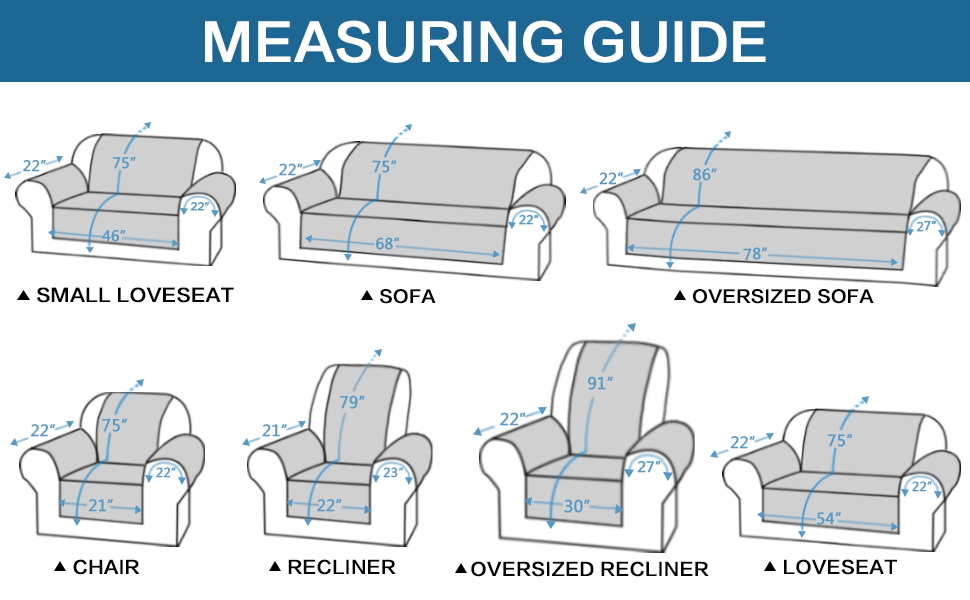 MEASURING GUIDE

22″
75″
22″
46″
▲ SMALL LOVESEAT

22″
75″
22″
68″
▲ SOFA

22″
86″
27″
78″
▲ OVERSIZED SOFA

22″
75″
22″
21″
▲ CHAIR

21″
79″
23″
22″
▲ RECLINER

22″
91″
27″
30″
▲ OVERSIZED RECLINER

22″
75″
22″
54″
▲ LOVESEAT