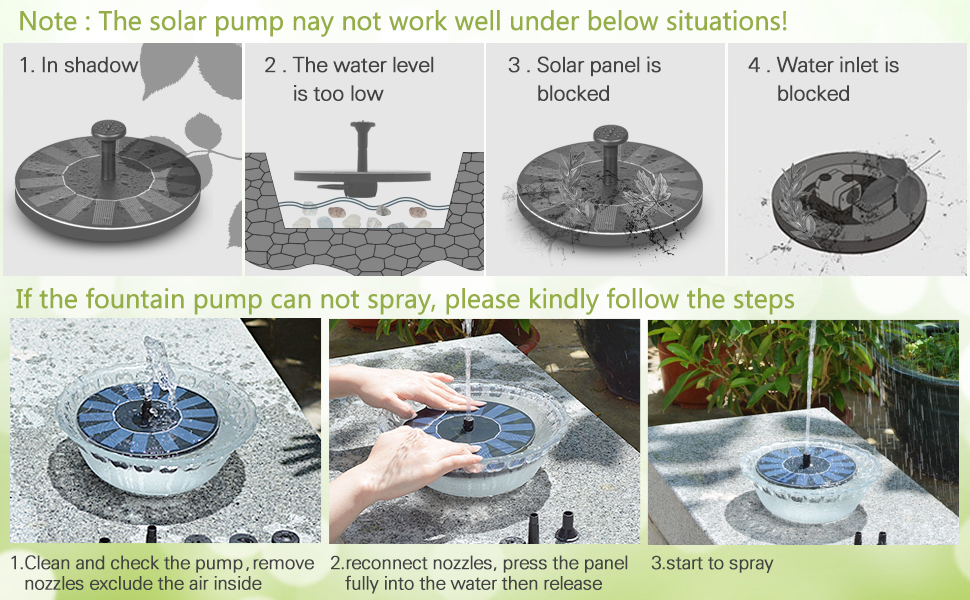 Note : The solar pump nay not work well under below situations!

1. In shadow

2 . The water level is too low

3 . Solar panel is blocked

4 . Water inlet is blocked

If the fountain pump can not spray, please kindly follow the steps

1.Clean and check the pump , remove nozzles exclude the air inside

2.reconnect nozzles, press the panel fully into the water then release

3.start to spray