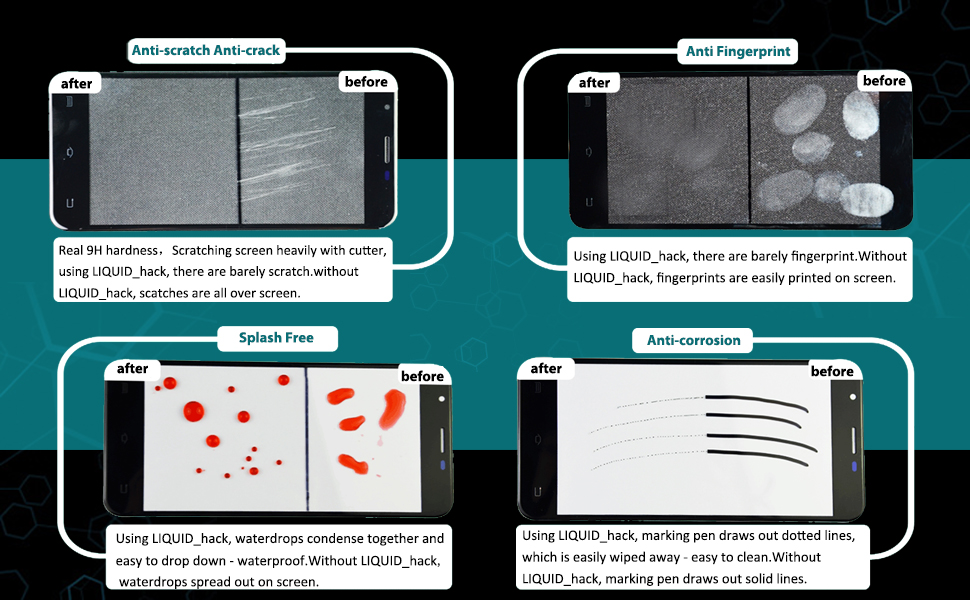 Anti-scratch Anti-crack

after

before

Real 9H hardness，Scratching screen heavily with cutter, using LIQUID_hack, there are barely scratch.without LIQUID_hack, scatches are all over screen.

Anti Fingerprint

after

before

Using LIQUID_hack, there are barely fingerprint.Without LIQUID_hack, fingerprints are easily printed on screen.

Splash Free

after

before

Using LIQUID_hack, waterdrops condense together and easy to drop down - waterproof.Without LIQUID_hack, waterdrops spread out on screen.

Anti-corrosion

after

before

Using LIQUID_hack, marking pen draws out dotted lines, which is easily wiped away - easy to clean.Without LIQUID_hack, marking pen draws out solid lines.