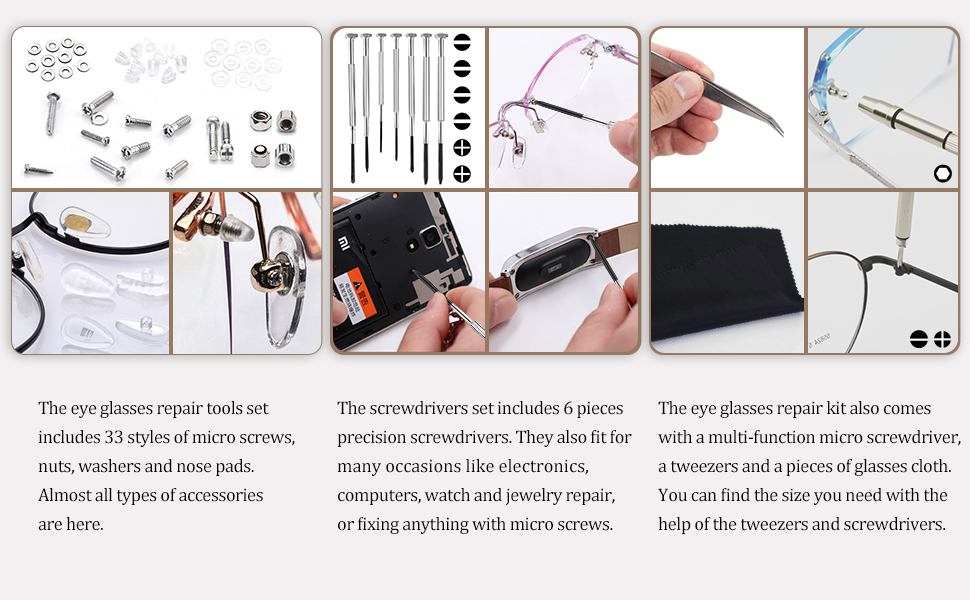 MI

The eye glasses repair tools set includes 33 styles of micro screws, nuts, washers and nose pads. Almost all types of accessories are here.

The screwdrivers set includes 6 pieces precision screwdrivers. They also fit for many occasions like electronics, computers, watch and jewelry repair, or fixing anything with micro screws.

The eye glasses repair kit also comes with a multi-function micro screwdriver, a tweezers and a pieces of glasses cloth. You can find the size you need with the help of the tweezers and screwdrivers.