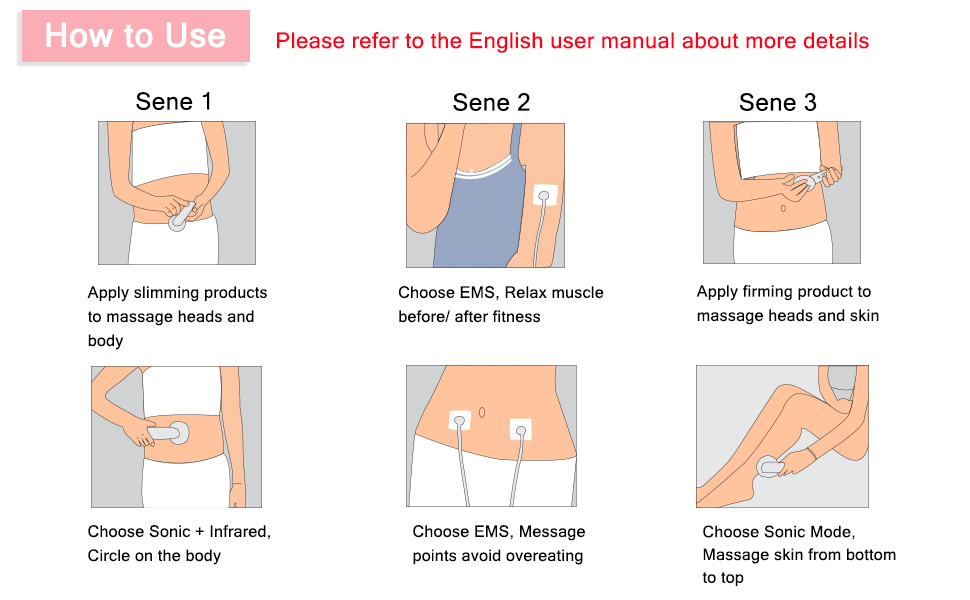 How to Use

Please refer to the English user manual about more details

Sene 1

Apply slimming products to massage heads and body

Choose Sonic + Infrared, Circle on the body

Sene 2

Choose EMS, Relax muscle before/ after fitness

Choose EMS, Message points avoid overeating

Sene 3

Apply firming product to massage heads and skin

Choose Sonic Mode, Massage skin from bottom to top