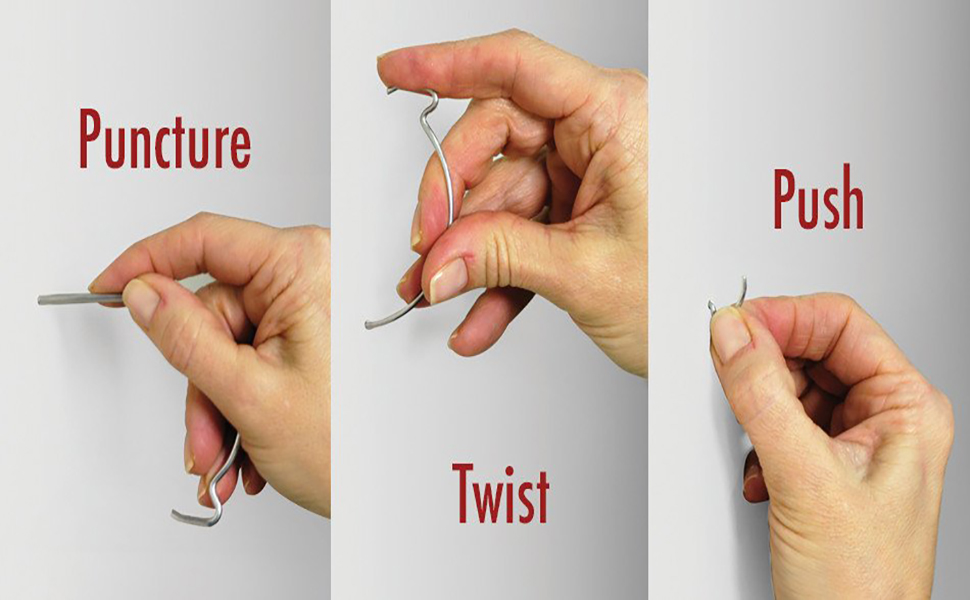 Puncture

Twist

Push