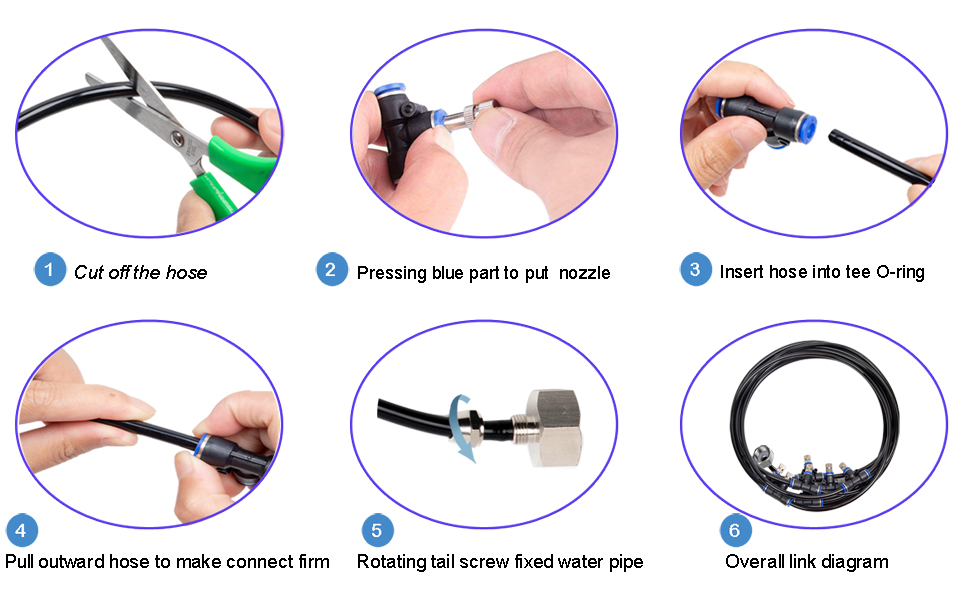 1 Cut off the hose

2 Pressing blue part to put  nozzle

3 Insert hose into tee O-ring

4 Pull outward hose to make connect firm

5 Rotating tail screw fixed water pipe

6 Overall link diagram