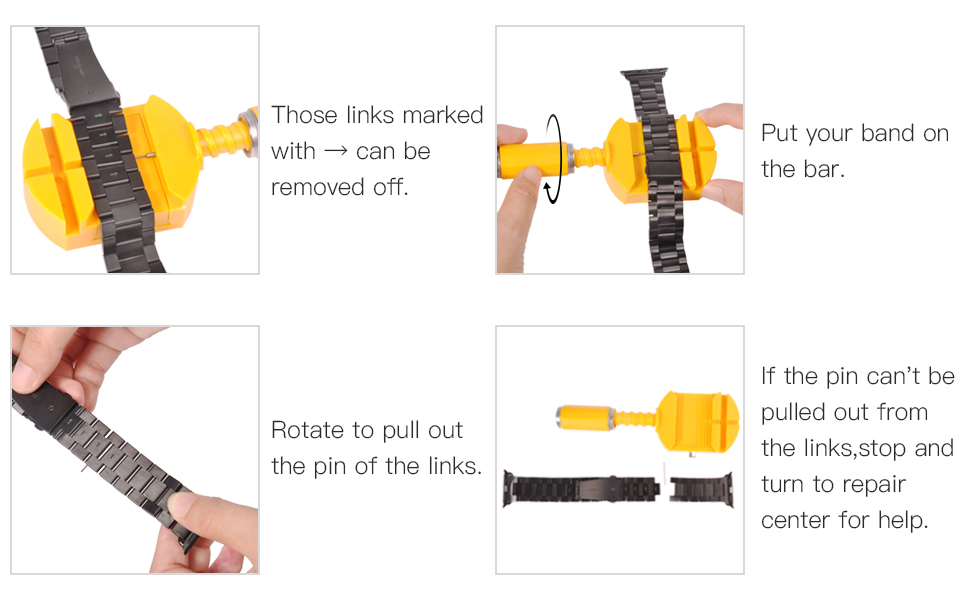 Those links marked with → can be removed off.

Put your band on the bar.

Rotate to pull out the pin of the links.

If the pin can't be pulled out from the links,stop and turn to repair center for help.