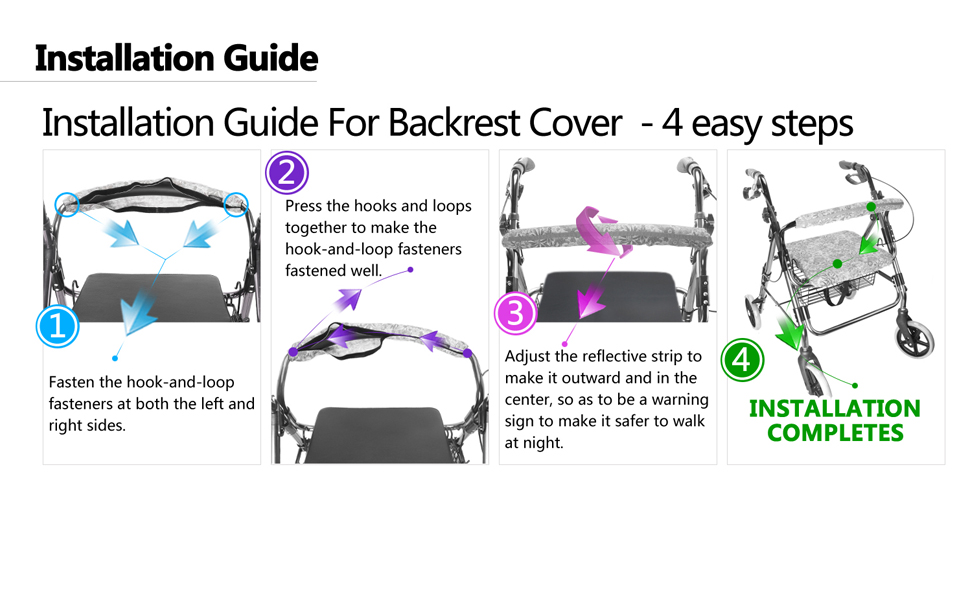 Installation Guide

Installation Guide For Backrest Cover - 4 easy steps

1

Fasten the hook-and-loop fasteners at both the left and right sides.

2

Press the hooks and loops together to make the hook-and-loop fasteners fastened well.

3

Adjust the reflective strip to make it outward and in the center, so as to be a warning sign to make it safer to walk at night.

4

INSTALLATION COMPLETES