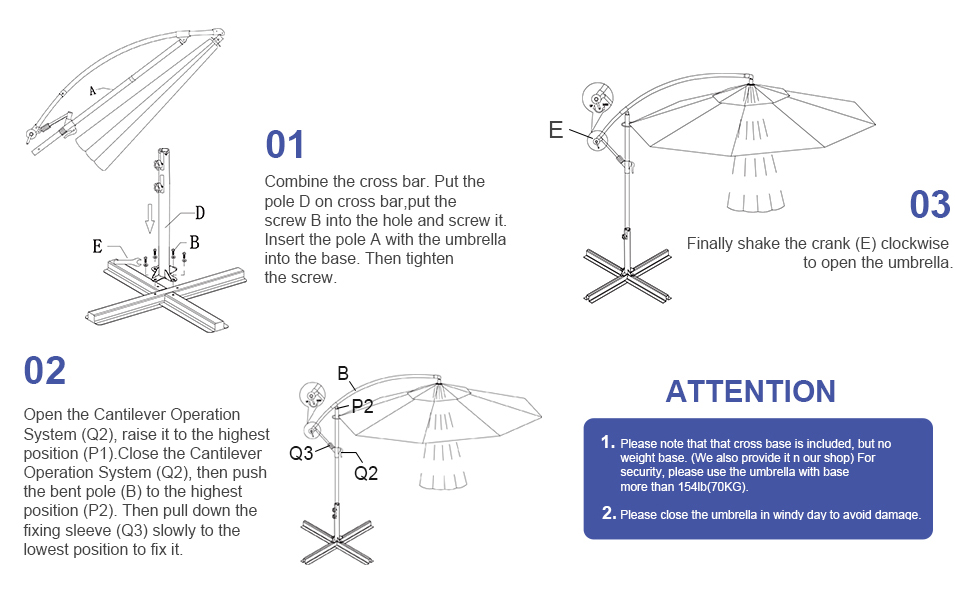 A

D

E

B

01

Combine the cross bar. Put the pole D on cross bar,put the screw B into the hole and screw it. Insert the pole A with the umbrella into the base. Then tighten the screw.

E

03

Finally shake the crank (E) clockwise to open the umbrella.

02

Open the Cantilever Operation System (Q2), raise it to the highest position (P1).Close the Cantilever Operation System (Q2), then push the bent pole (B) to the highest position (P2). Then pull down the fixing sleeve (Q3) slowly to the lowest position to fix it.

B

P2

Q3

Q2

ATTENTION

1. Please note that that cross base is included, but no weight base. (We also provide it n our shop) For security, please use the umbrella with base more than 154lb(70KG).

2. Please close the umbrella in windy day to avoid damage.