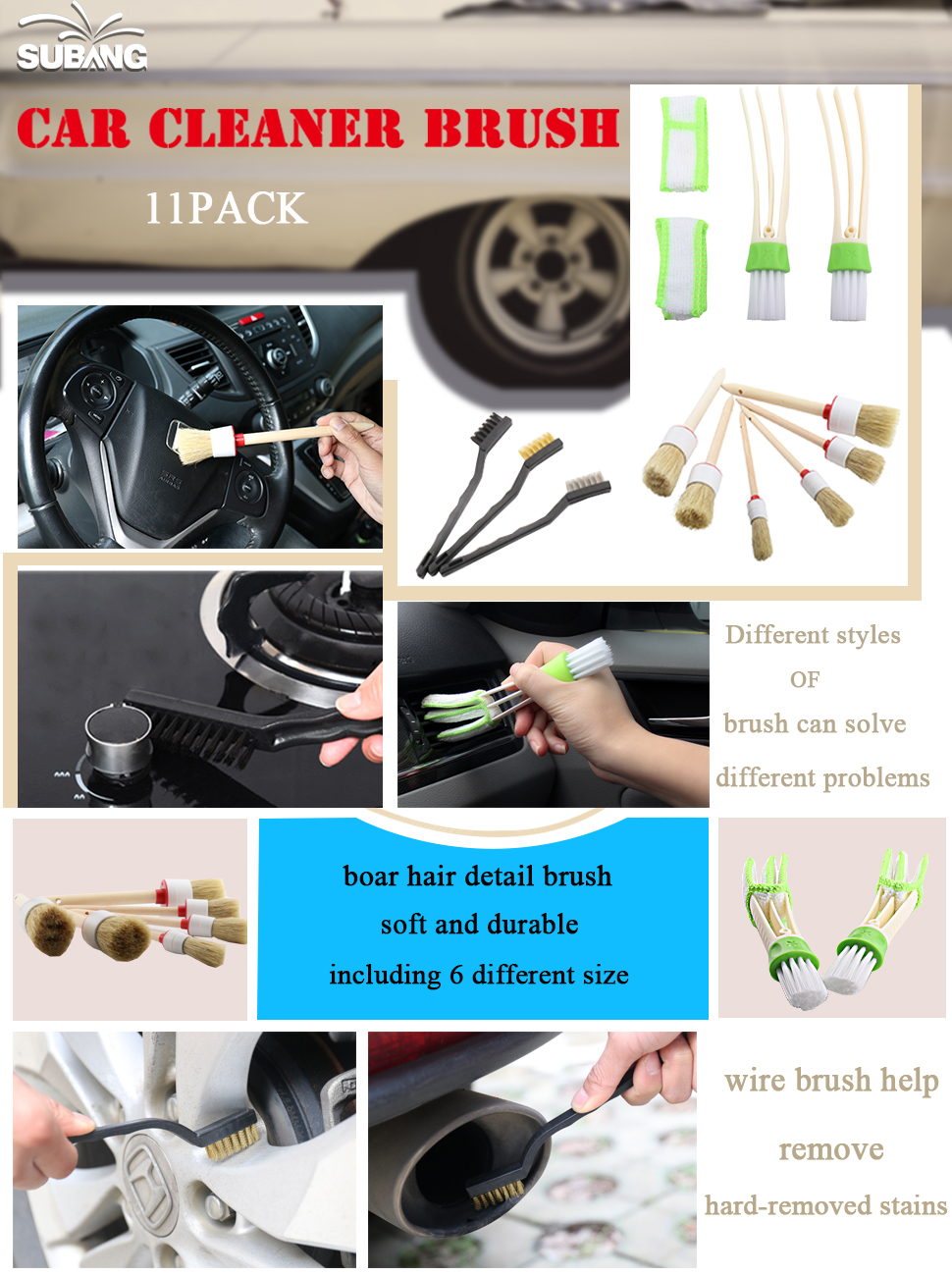 SUBANG

CAR CLEANER BRUSH

11PACK

Different styles
OF
brush can solve
different problems

boar hair detail brush
soft and durable
including 6 different size

wire brush help
remove
hard-removed stains