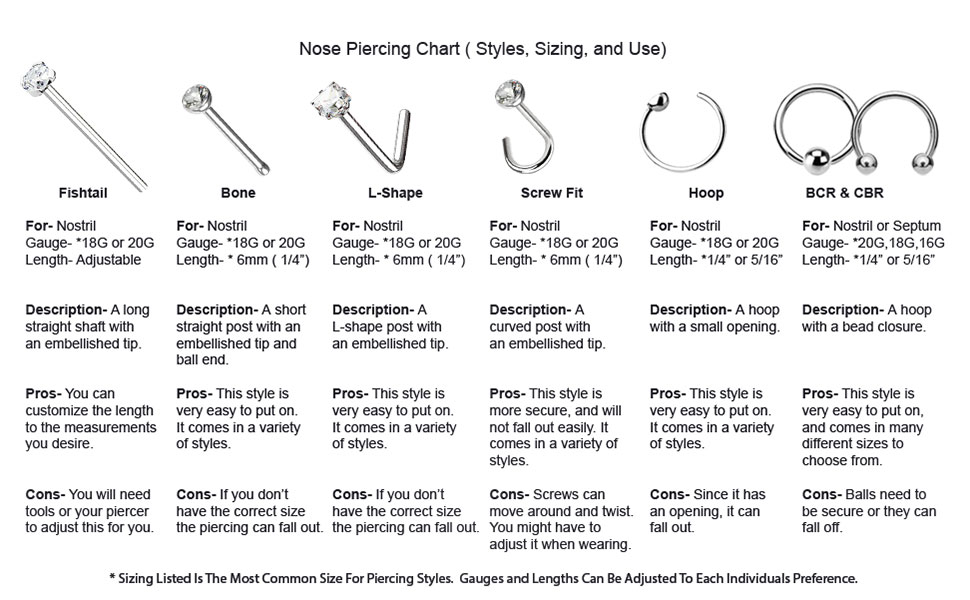 Nose Piercing Chart ( Styles, Sizing, and Use)

Fishtail

For- Nostril
Gauge- *18G or 20G
Length- Adjustable

Description- A long straight shaft with an embellished tip.

Pros- You can customize the length to the measurements you desire.

Cons- You will need tools or your piercer to adjust this for you.

Bone

For- Nostril
Gauge- *18G or 20G
Length- * 6mm ( 1/4")

Description- A short straight post with an embellished tip and ball end.

Pros- This style is very easy to put on. It comes in a variety of styles.

Cons- If you don't have the correct size the piercing can fall out.

L-Shape

For- Nostril
Gauge- *18G or 20G
Length- * 6mm ( 1/4")

Description- A L-shape post with an embellished tip.

Pros- This style is very easy to put on. It comes in a variety of styles.

Cons- If you don't have the correct size the piercing can fall out.

Screw Fit

For- Nostril
Gauge- *18G or 20G
Length- * 6mm ( 1/4")

Description- A curved post with an embellished tip.

Pros- This style is more secure, and will not fall out easily. It comes in a variety of styles.

Cons- Screws can move around and twist. You might have to adjust it when wearing.

Hoop

For- Nostril
Gauge- *18G or 20G
Length- *1/4" or 5/16"

Description- A hoop with a small opening.

Pros- This style is very easy to put on. It comes in a variety of styles.

Cons- Since it has an opening, it can fall out.

BCR & CBR

For- Nostril or Septum
Gauge- *20G,18G,16G
Length- *1/4" or 5/16"

Description- A hoop with a bead closure.

Pros- This style is very easy to put on, and comes in many different sizes to choose from.

Cons- Balls need to be secure or they can fall off.

* Sizing Listed Is The Most Common Size For Piercing Styles. Gauges and Lengths Can Be Adjusted To Each Individuals Preference.