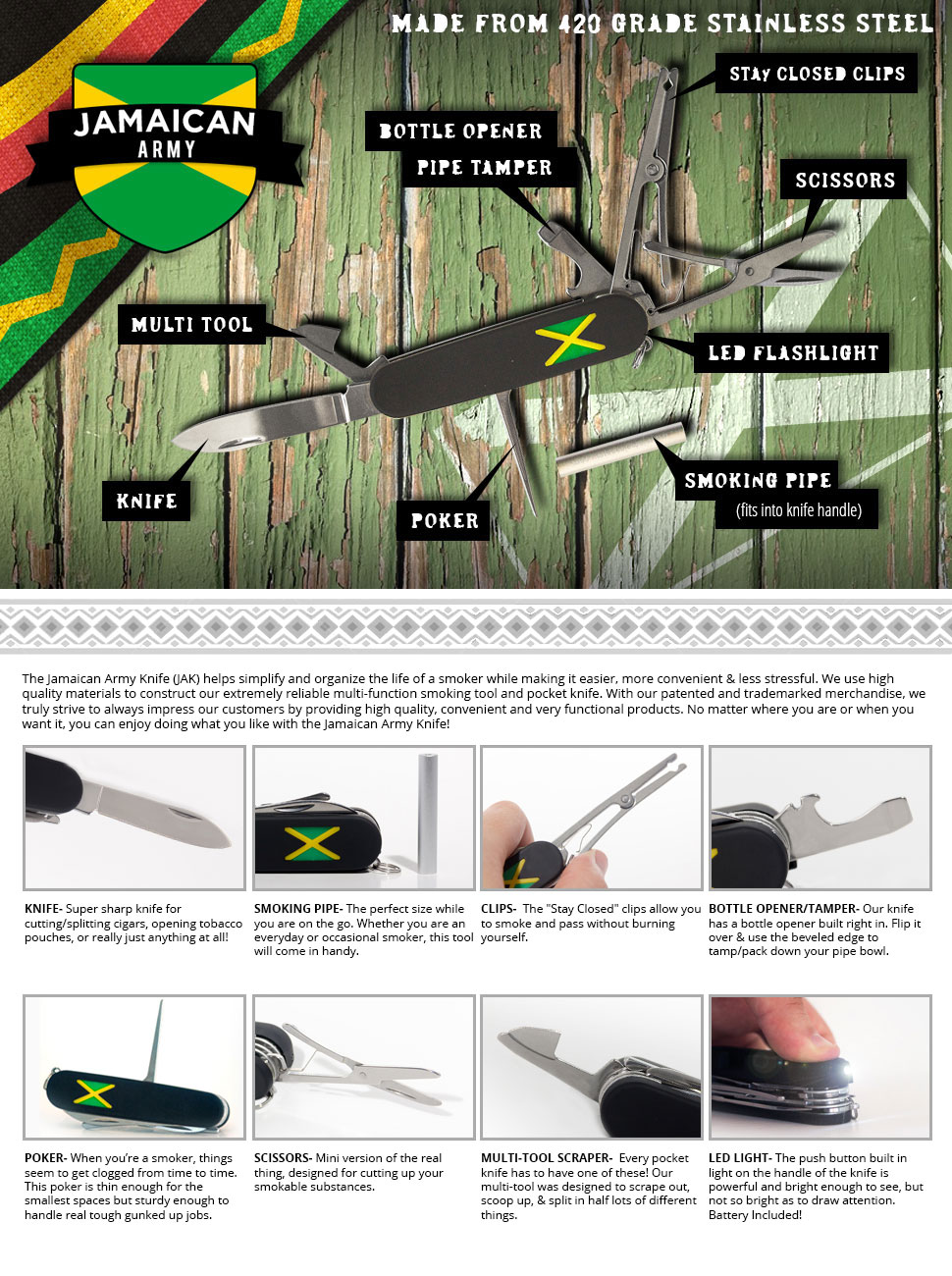 MADE FROM 420 GRADE STAINLESS STEEL

JAMAICAN ARMY

STAY CLOSED CLIPS

BOTTLE OPENER

PIPE TAMPER

SCISSORS

MULTI TOOL

LED FLASHLIGHT

KNIFE

POKER

SMOKING PIPE
(fits into knife handle)

The Jamaican Army Knife (JAK) helps simplify and organize the life of a smoker while making it easier, more convenient & less stressful. We use high quality materials to construct our extremely reliable multi-function smoking tool and pocket knife. With our patented and trademarked merchandise, we truly strive to always impress our customers by providing high quality, convenient and very functional products. No matter where you are or when you want it, you can enjoy doing what you like with the Jamaican Army Knife!

KNIFE- Super sharp knife for cutting/splitting cigars, opening tobacco pouches, or really just anything at all!

SMOKING PIPE- The perfect size while you are on the go. Whether you are an everyday or occasional smoker, this tool will come in handy.

CLIPS- The "Stay Closed" clips allow you to smoke and pass without burning yourself.

BOTTLE OPENER/TAMPER- Our knife has a bottle opener built right in. Flip it over & use the beveled edge to tamp/pack down your pipe bowl.

POKER- When you're a smoker, things seem to get clogged from time to time. This poker is thin enough for the smallest spaces but sturdy enough to handle real tough gunked up jobs.

SCISSORS- Mini version of the real thing, designed for cutting up your smokable substances.

MULTI-TOOL SCRAPER- Every pocket knife has to have one of these! Our multi-tool was designed to scrape out, scoop up, & split in half lots of different things.

LED LIGHT- The push button built in light on the handle of the knife is powerful and bright enough to see, but not so bright as to draw attention. Battery Included!