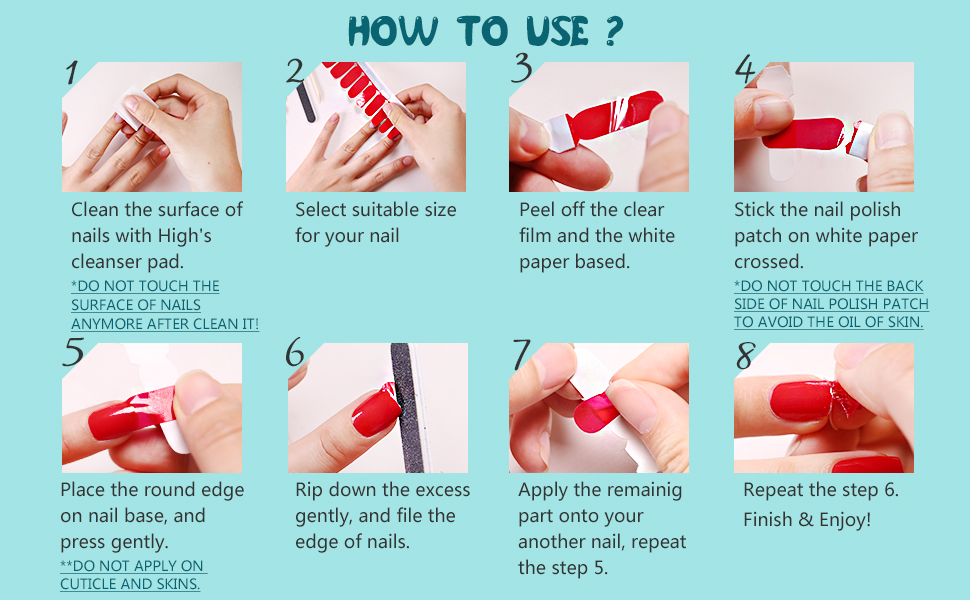 HOW TO USE ?

1

Clean the surface of nails with High's cleanser pad.

*DO NOT TOUCH THE SURFACE OF NAILS ANYMORE AFTER CLEAN IT!

2

Select suitable size for your nail

3

Peel off the clear film and the white paper based.

4

Stick the nail polish patch on white paper crossed.

*DO NOT TOUCH THE BACK SIDE OF NAIL POLISH PATCH TO AVOID THE OIL OF SKIN.

5

Place the round edge on nail base, and press gently.

**DO NOT APPLY ON CUTICLE AND SKINS.

6

Rip down the excess gently, and file the edge of nails.

7

Apply the remainig part onto your another nail, repeat the step 5.

8

Repeat the step 6. Finish & Enjoy!