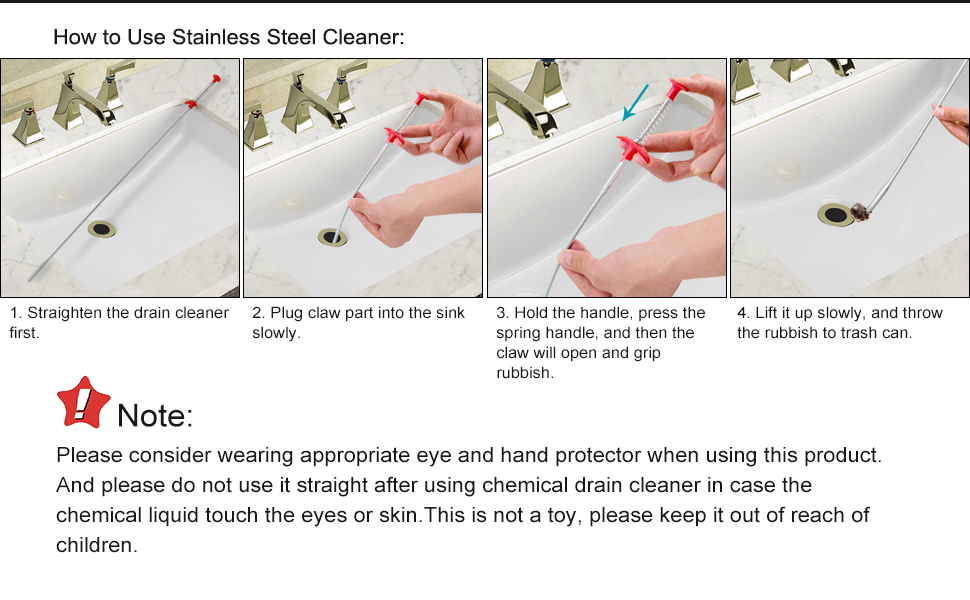 How to Use Stainless Steel Cleaner:

1. Straighten the drain cleaner first.

2. Plug claw part into the sink slowly.

3. Hold the handle, press the spring handle, and then the claw will open and grip rubbish.

4. Lift it up slowly, and throw the rubbish to trash can.

!

Note:

Please consider wearing appropriate eye and hand protector when using this product. And please do not use it straight after using chemical drain cleaner in case the chemical liquid touch the eyes or skin.This is not a toy, please keep it out of reach of children.