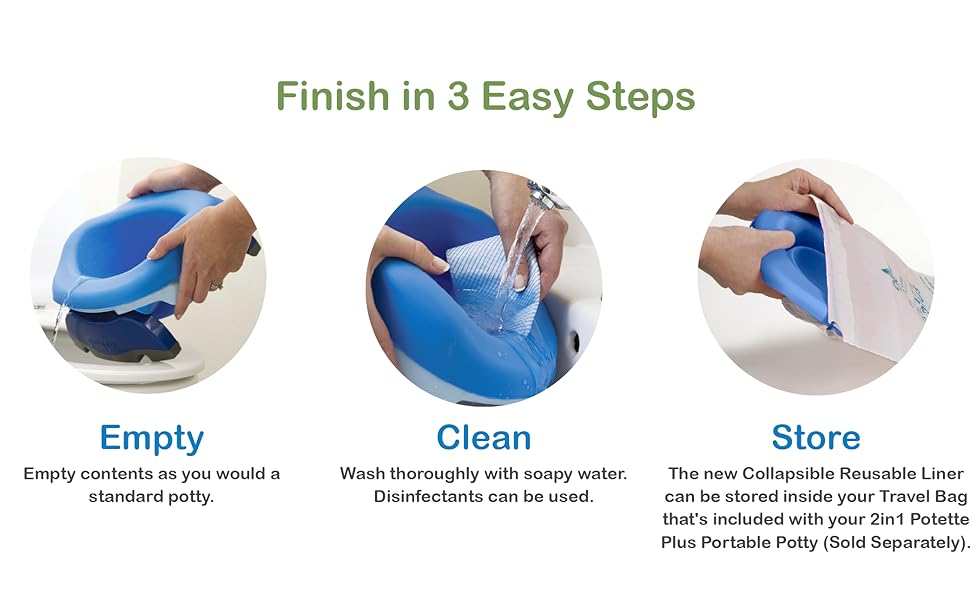 Finish in 3 Easy Steps

Empty
Empty contents as you would a standard potty.

Clean
Wash thoroughly with soapy water. Disinfectants can be used.

Store
The new Collapsible Reusable Liner can be stored inside your Travel Bag that's included with your 2in1 Potette Plus Portable Potty (Sold Separately).