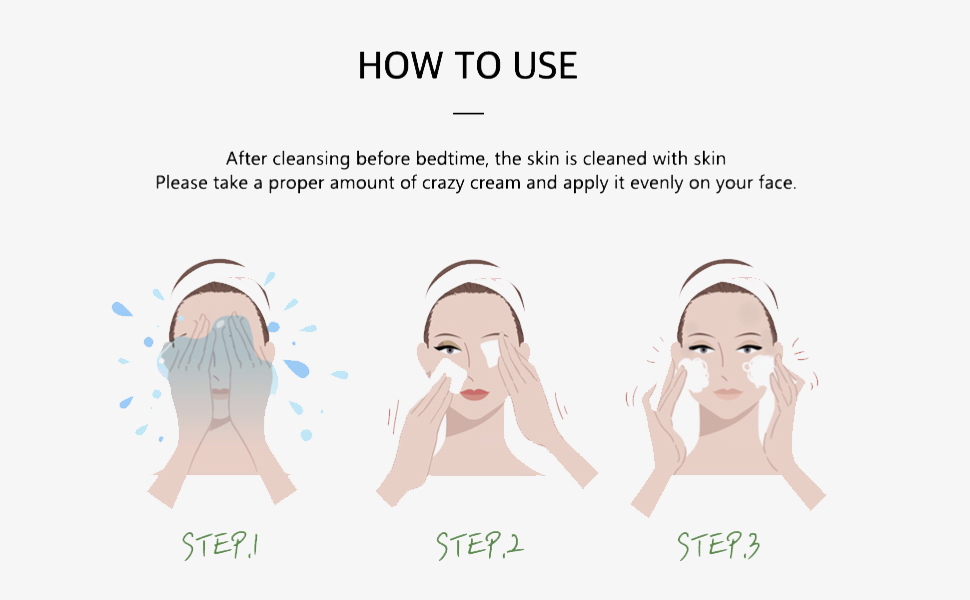 HOW TO USE

After cleansing before bedtime, the skin is cleaned with skin
Please take a proper amount of crazy cream and apply it evenly on your face.

STEP.1

STEP.2

STEP.3