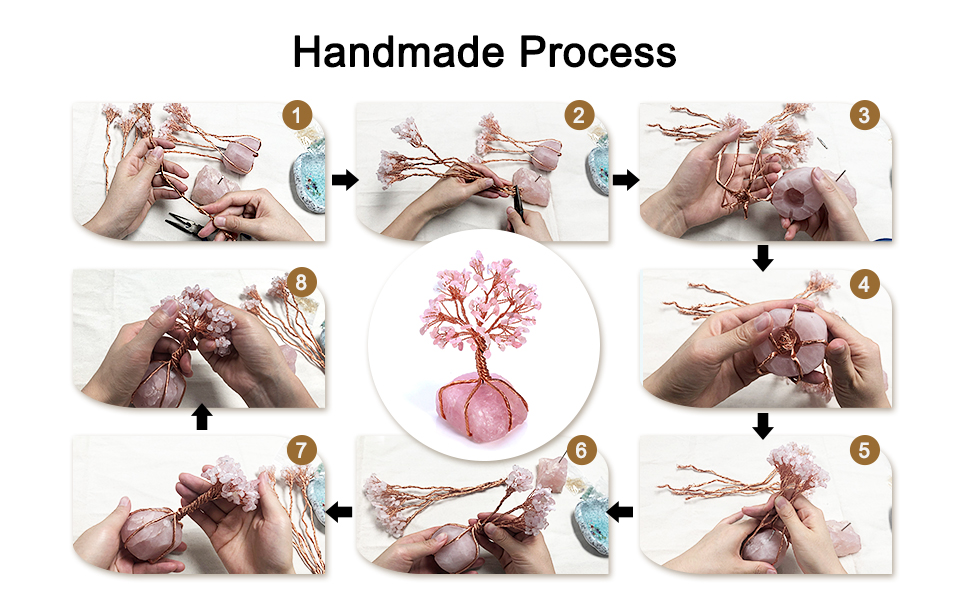 Handmade Process

1

2

3

4

5

6

7

8