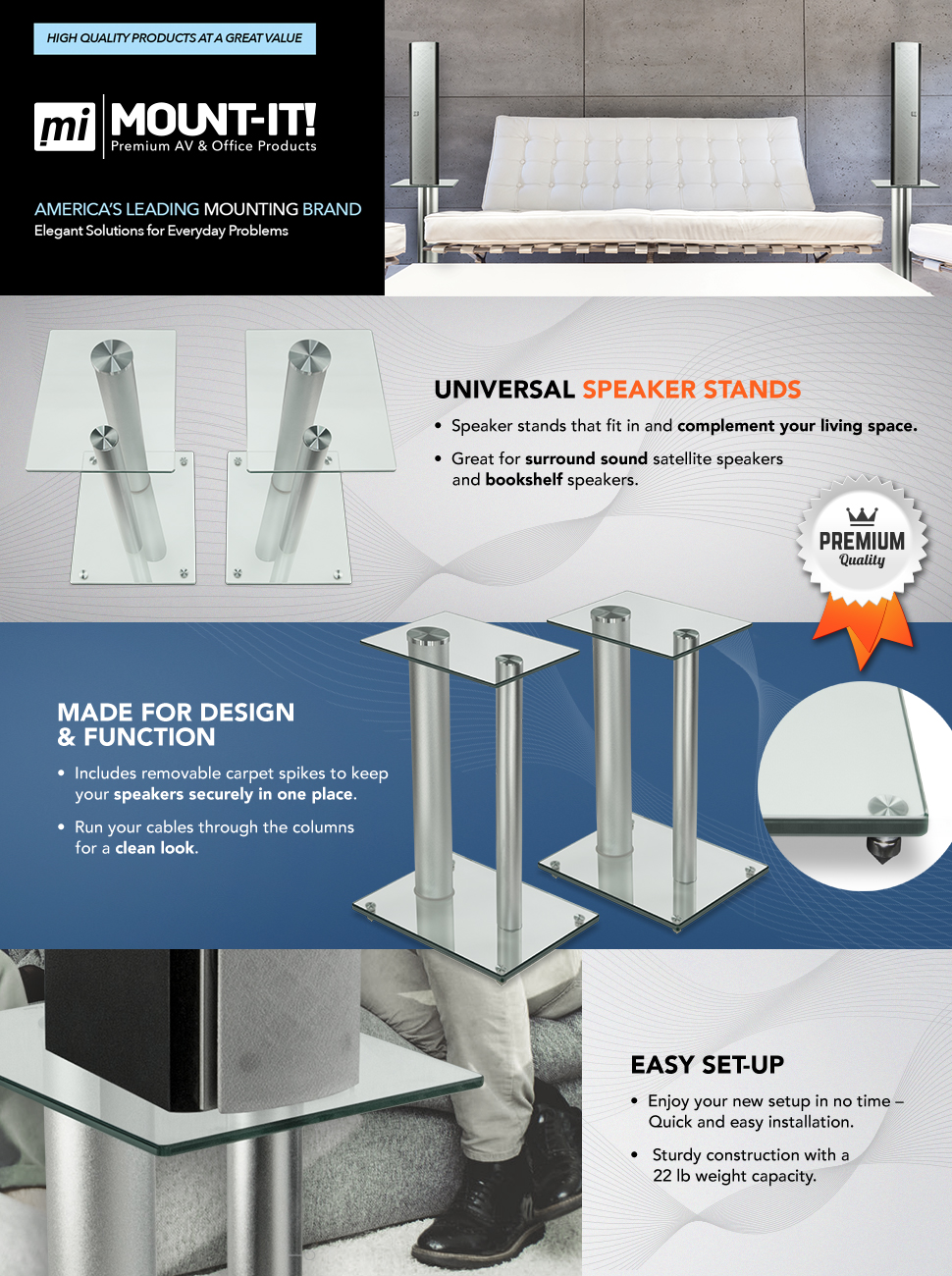 HIGH QUALITY PRODUCTS AT A GREAT VALUE

mi MOUNT-IT!
Premium AV & Office Products

AMERICA'S LEADING MOUNTING BRAND
Elegant Solutions for Everyday Problems

UNIVERSAL SPEAKER STANDS

• Speaker stands that fit in and complement your living space.

• Great for surround sound satellite speakers and bookshelf speakers.

PREMIUM
Quality

MADE FOR DESIGN & FUNCTION

• Includes removable carpet spikes to keep your speakers securely in one place.

• Run your cables through the columns for a clean look.

EASY SET-UP

• Enjoy your new setup in no time – Quick and easy installation.

• Sturdy construction with a 22 lb weight capacity.