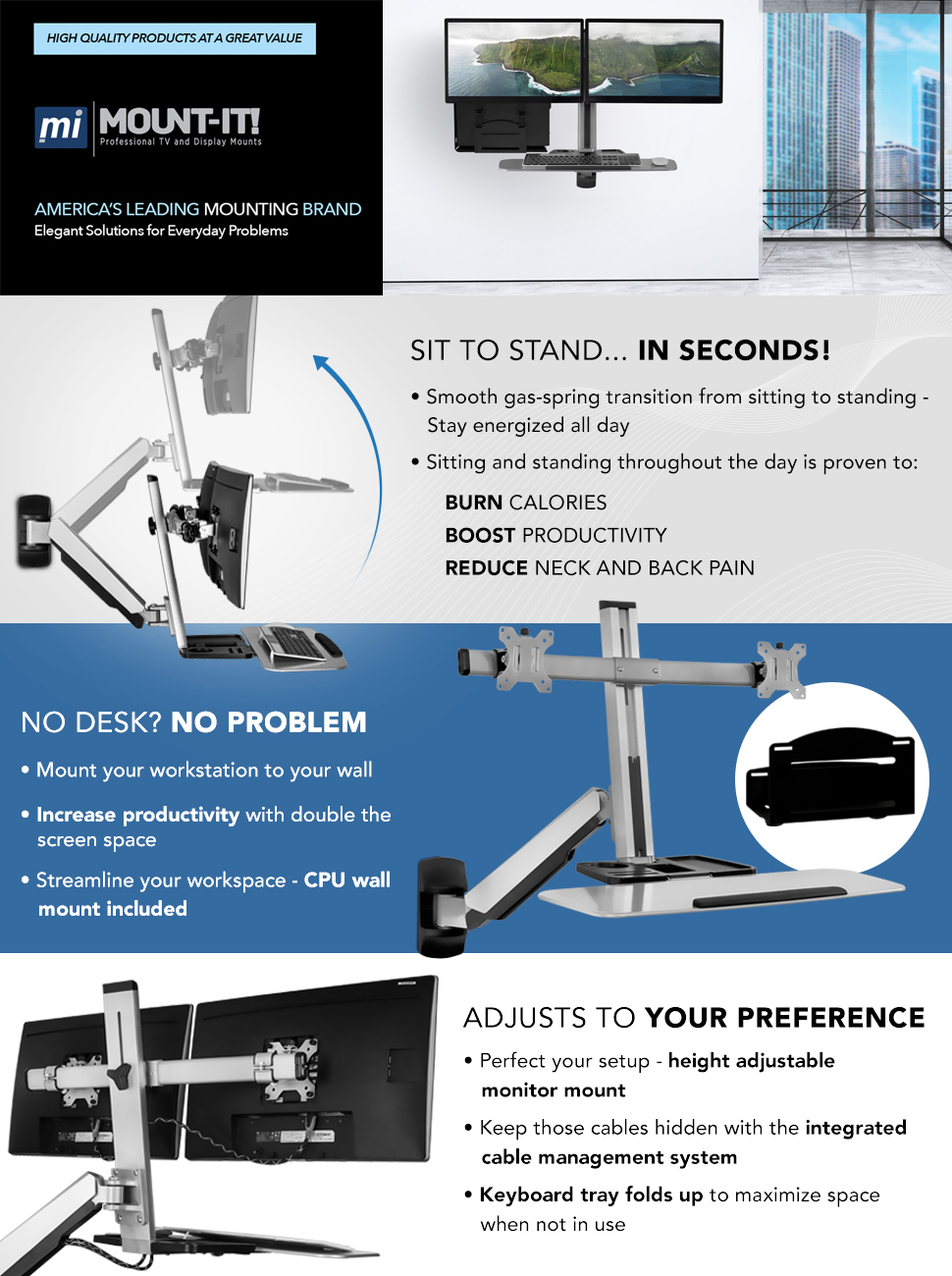 HIGH QUALITY PRODUCTS AT A GREAT VALUE

mi MOUNT-IT! Professional TV and Display Mounts

AMERICA'S LEADING MOUNTING BRAND
Elegant Solutions for Everyday Problems

SIT TO STAND... IN SECONDS!

• Smooth gas-spring transition from sitting to standing - Stay energized all day

• Sitting and standing throughout the day is proven to:

BURN CALORIES
BOOST PRODUCTIVITY
REDUCE NECK AND BACK PAIN

NO DESK? NO PROBLEM

• Mount your workstation to your wall

• Increase productivity with double the screen space

• Streamline your workspace - CPU wall mount included

ADJUSTS TO YOUR PREFERENCE

• Perfect your setup - height adjustable monitor mount

• Keep those cables hidden with the integrated cable management system

• Keyboard tray folds up to maximize space when not in use