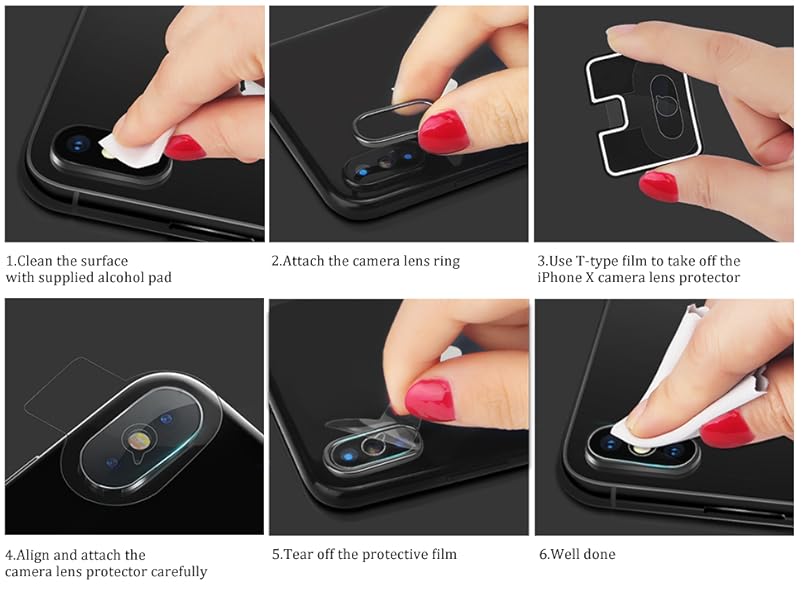 1.Clean the surface with supplied alcohol pad

2.Attach the camera lens ring

3.Use T-type film to take off the iPhone X camera lens protector

4.Align and attach the camera lens protector carefully

5.Tear off the protective film

6.Well done