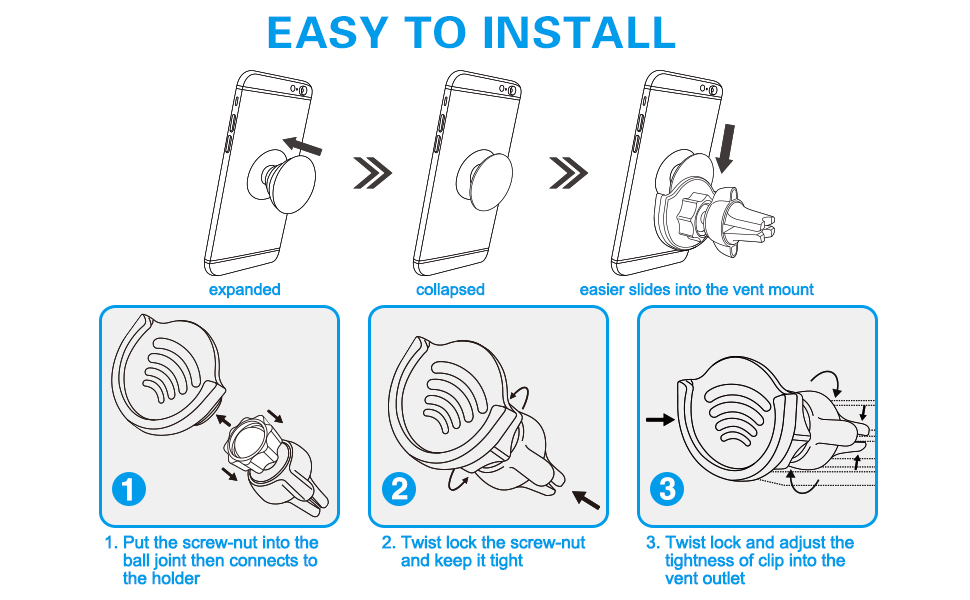 EASY TO INSTALL

expanded

collapsed

easier slides into the vent mount

1

2

3

1. Put the screw-nut into the ball joint then connects to the holder

2. Twist lock the screw-nut and keep it tight

3. Twist lock and adjust the tightness of clip into the vent outlet