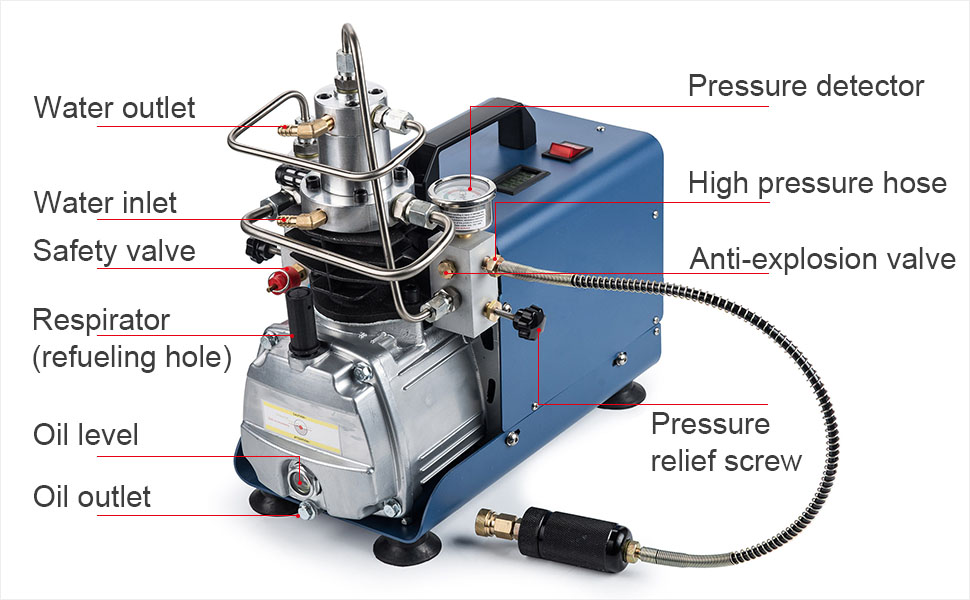 Water outlet
Water inlet
Safety valve
Respirator
(refueling hole)
Oil level
Oil outlet
Pressure detector
High pressure hose
Anti-explosion valve
Pressure
relief screw