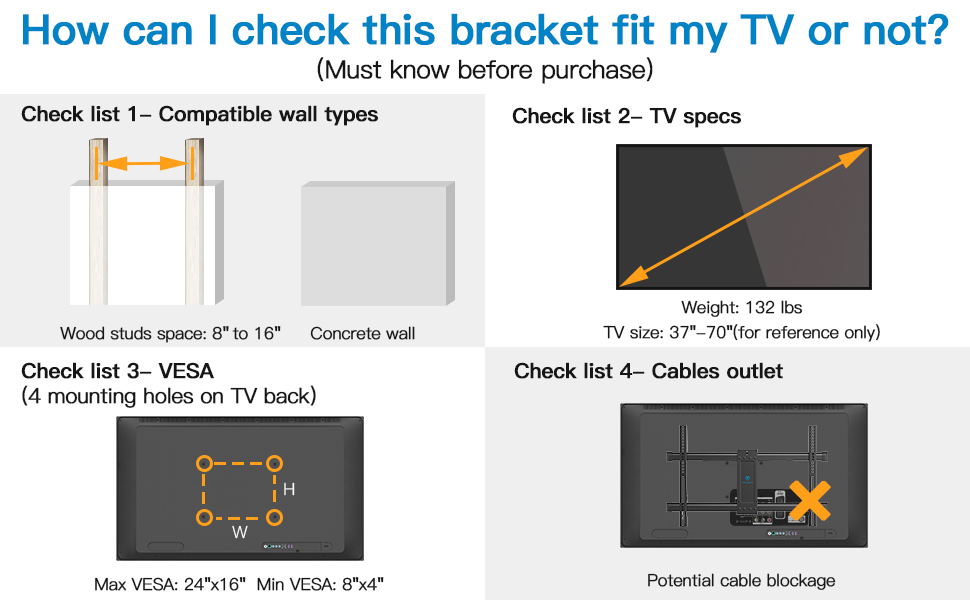 How can I check this bracket fit my TV or not?
(Must know before purchase)

Check list 1– Compatible wall types

Wood studs space: 8" to 16"    Concrete wall

Check list 2– TV specs

Weight: 132 lbs
TV size: 37"–70"(for reference only)

Check list 3– VESA
(4 mounting holes on TV back)

H
W

Max VESA: 24"x16"  Min VESA: 8"x4"

Check list 4– Cables outlet

Potential cable blockage