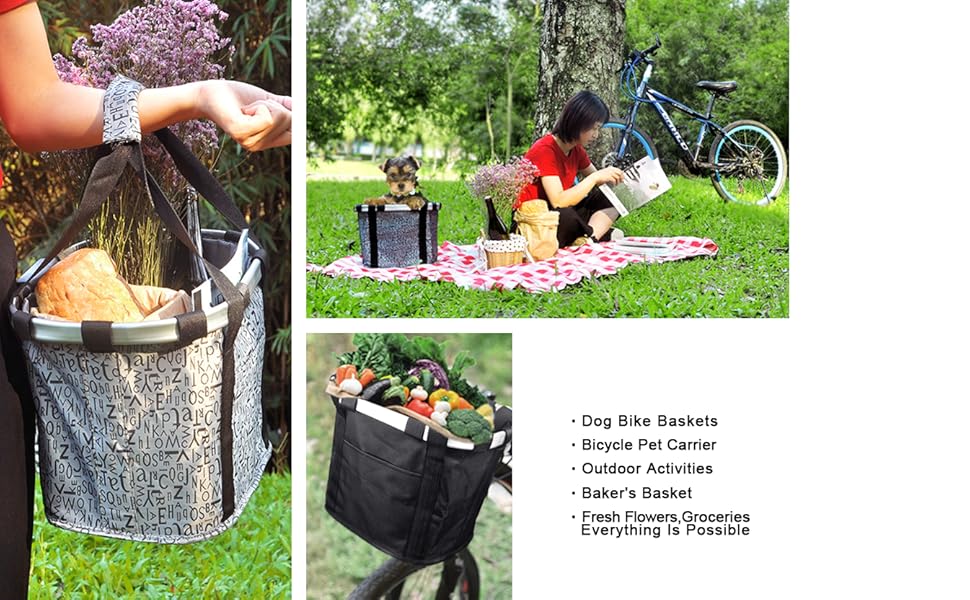 • Dog Bike Baskets
• Bicycle Pet Carrier
• Outdoor Activities
• Baker's Basket
• Fresh Flowers,Groceries Everything Is Possible