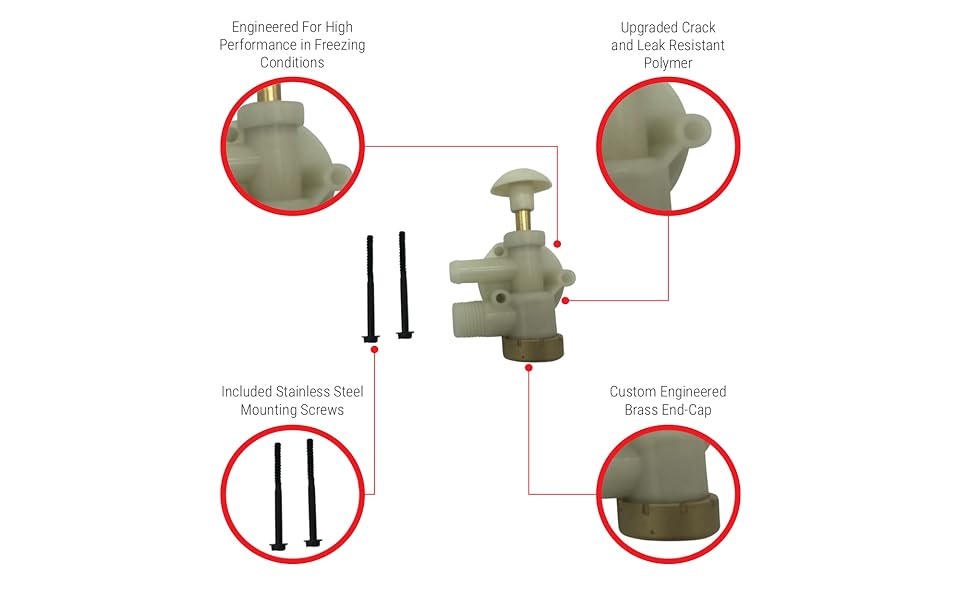 Engineered For High Performance in Freezing Conditions

Upgraded Crack and Leak Resistant Polymer

Included Stainless Steel Mounting Screws

Custom Engineered Brass End-Cap