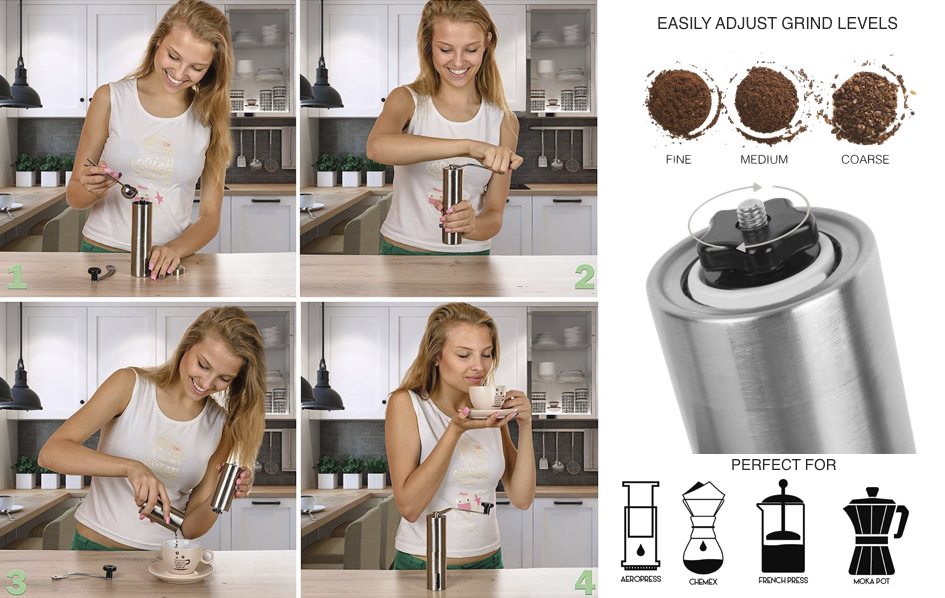 1

2

3

4

EASILY ADJUST GRIND LEVELS

FINE

MEDIUM

COARSE

PERFECT FOR

AEROPRESS

CHEMEX

FRENCH PRESS

MOKA POT