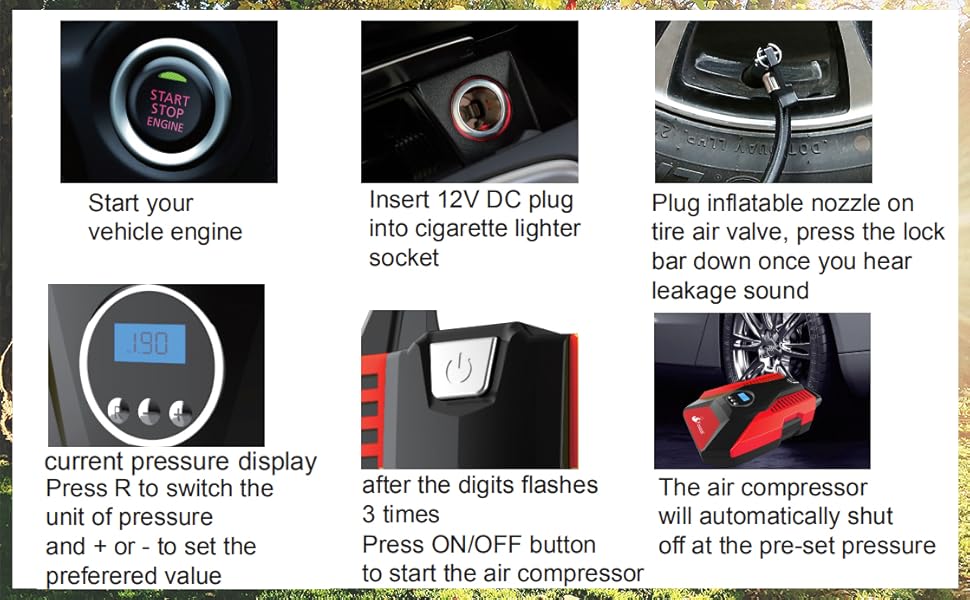 START
STOP
ENGINE

Start your vehicle engine

Insert 12V DC plug into cigarette lighter socket

Plug inflatable nozzle on tire air valve, press the lock bar down once you hear leakage sound

190

current pressure display
Press R to switch the unit of pressure
and + or - to set the preferered value

after the digits flashes 3 times
Press ON/OFF button to start the air compressor

The air compressor will automatically shut off at the pre-set pressure