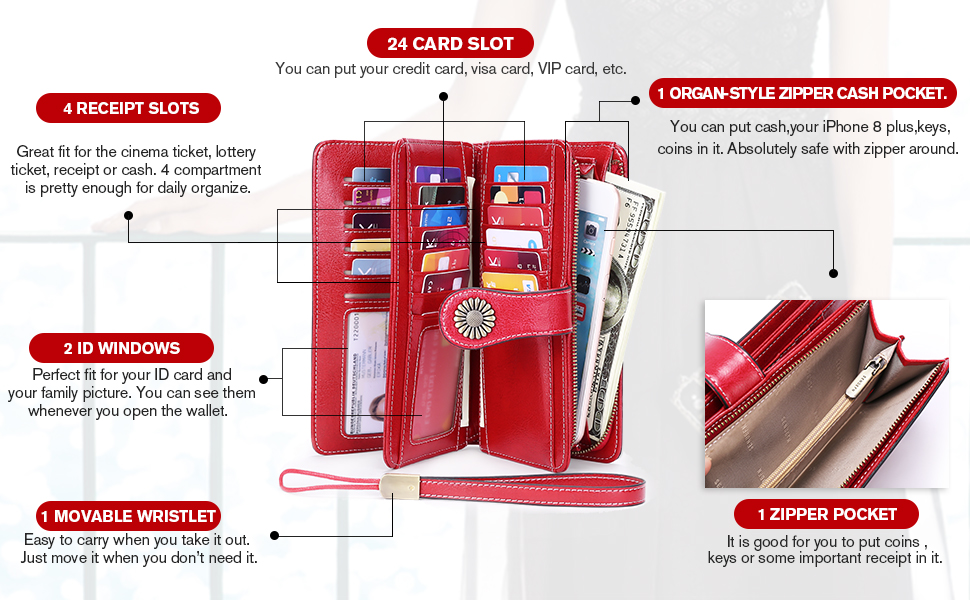 24 CARD SLOT
You can put your credit card, visa card, VIP card, etc.

4 RECEIPT SLOTS
Great fit for the cinema ticket, lottery ticket, receipt or cash. 4 compartment is pretty enough for daily organize.

1 ORGAN-STYLE ZIPPER CASH POCKET.
You can put cash,your iPhone 8 plus,keys, coins in it. Absolutely safe with zipper around.

2 ID WINDOWS
Perfect fit for your ID card and your family picture. You can see them whenever you open the wallet.

1 MOVABLE WRISTLET
Easy to carry when you take it out. Just move it when you don't need it.

1 ZIPPER POCKET
It is good for you to put coins , keys or some important receipt in it.