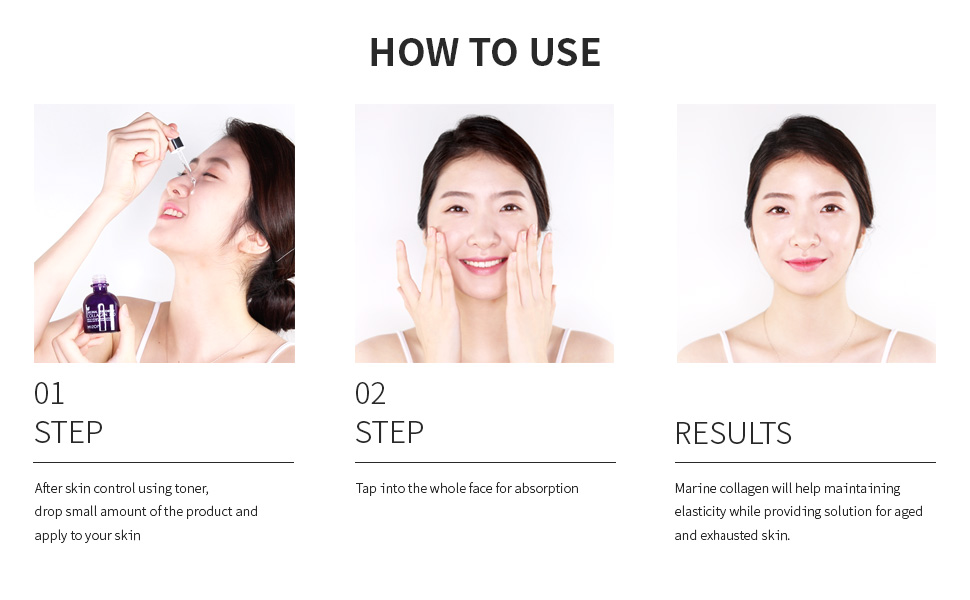 HOW TO USE

01
STEP

After skin control using toner, drop small amount of the product and apply to your skin

02
STEP

Tap into the whole face for absorption

RESULTS

Marine collagen will help maintaining elasticity while providing solution for aged and exhausted skin.