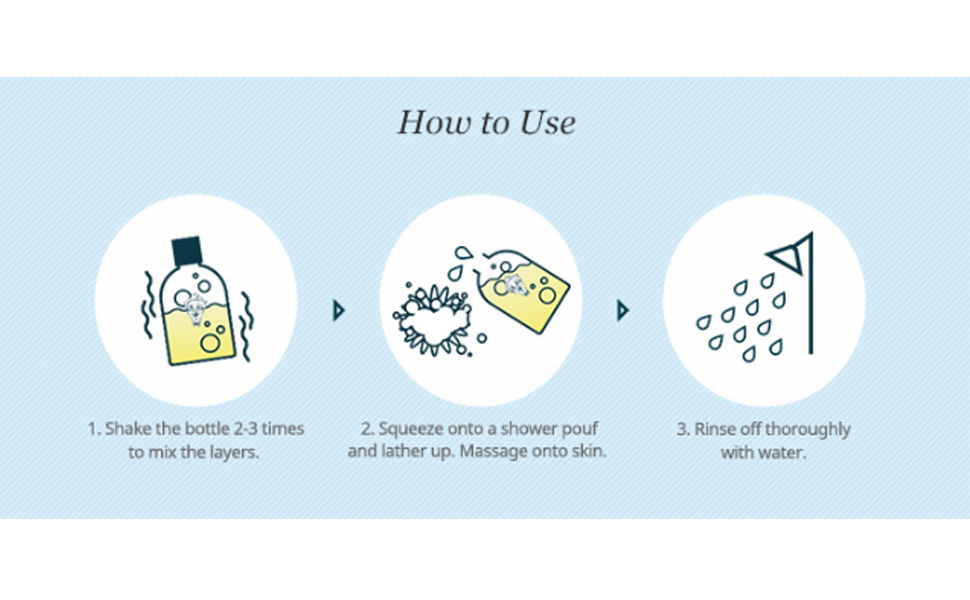 How to Use

1. Shake the bottle 2-3 times to mix the layers.

2. Squeeze onto a shower pouf and lather up. Massage onto skin.

3. Rinse off thoroughly with water.