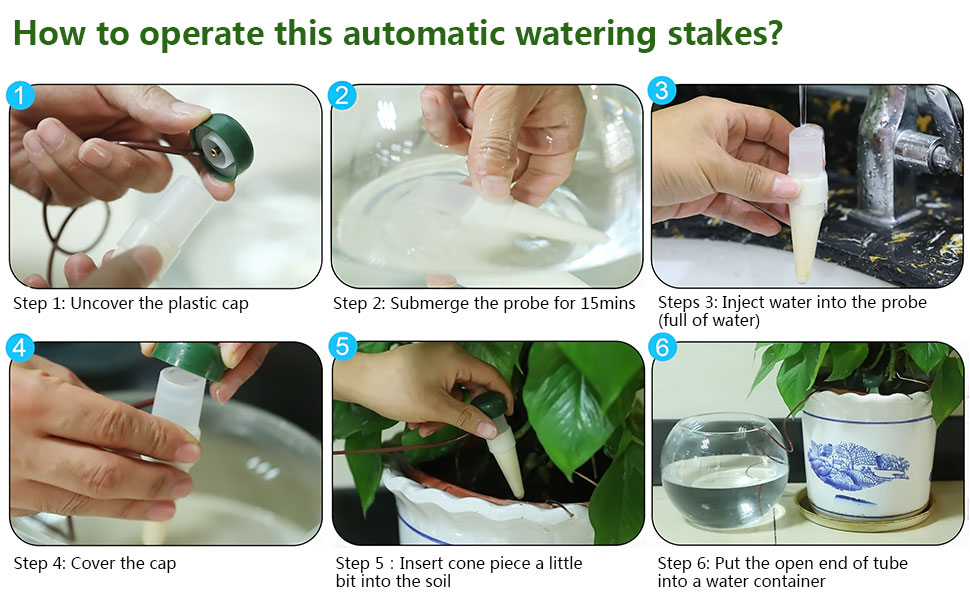 How to operate this automatic watering stakes?

1

Step 1: Uncover the plastic cap

2

Step 2: Submerge the probe for 15mins

3

Steps 3: Inject water into the probe (full of water)

4

Step 4: Cover the cap

5

Step 5 : Insert cone piece a little bit into the soil

6

Step 6: Put the open end of tube into a water container