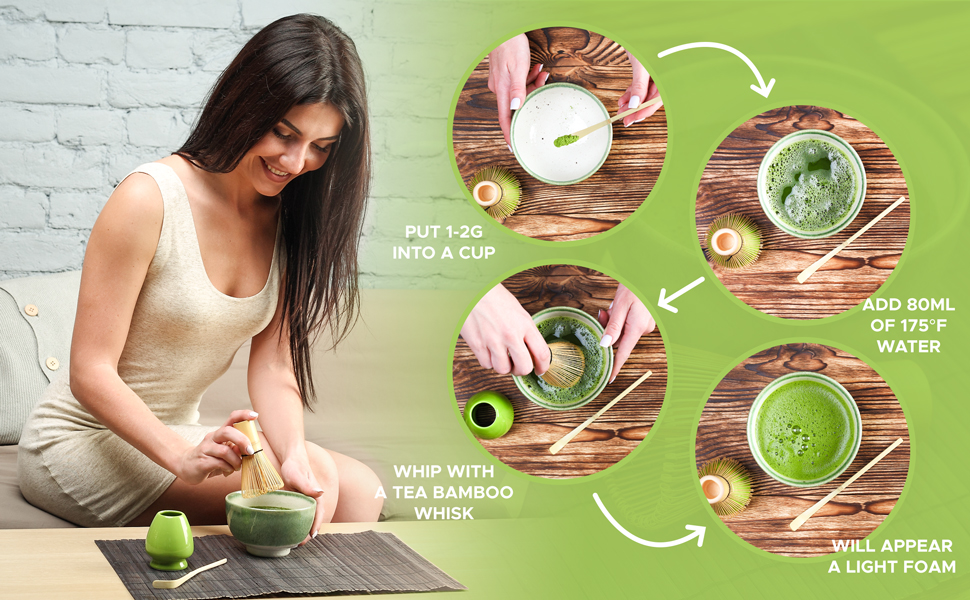 PUT 1-2G INTO A CUP

ADD 80ML OF 175°F WATER

WHIP WITH A TEA BAMBOO WHISK

WILL APPEAR A LIGHT FOAM