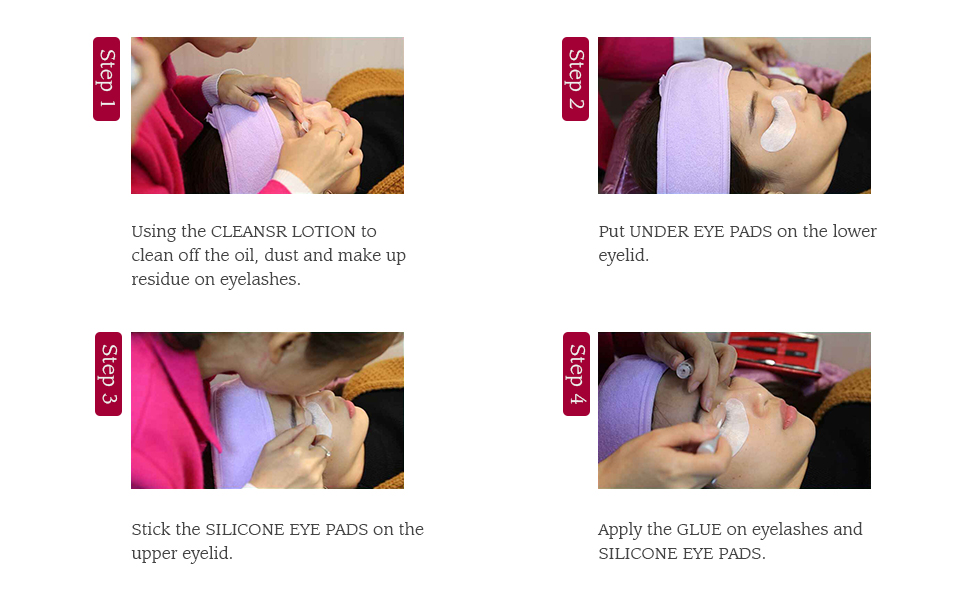 Step 1

Using the CLEANSR LOTION to clean off the oil, dust and make up residue on eyelashes.

Step 2

Put UNDER EYE PADS on the lower eyelid.

Step 3

Stick the SILICONE EYE PADS on the upper eyelid.

Step 4

Apply the GLUE on eyelashes and SILICONE EYE PADS.