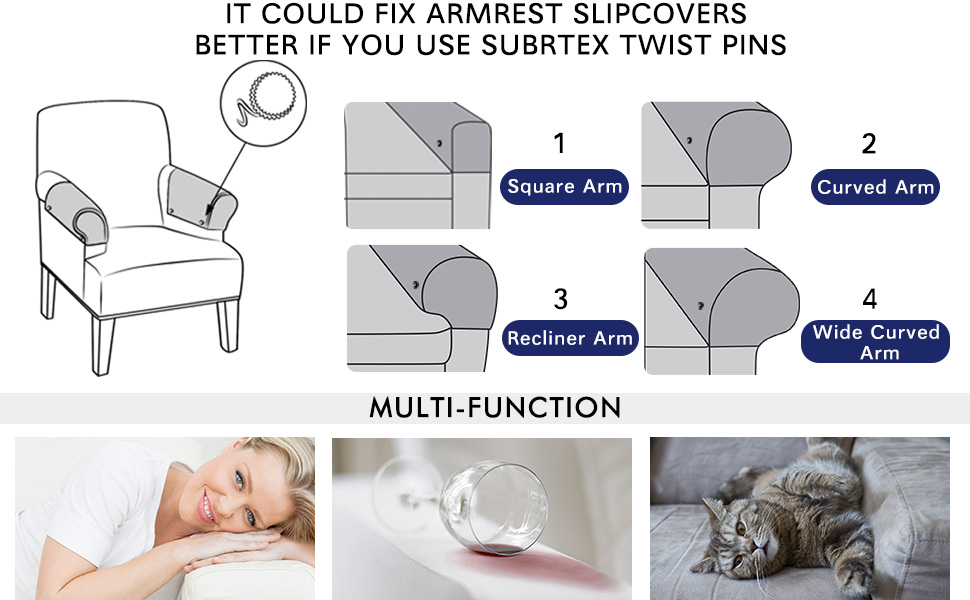 IT COULD FIX ARMREST SLIPCOVERS
BETTER IF YOU USE SUBRTEX TWIST PINS

1
Square Arm

2
Curved Arm

3
Recliner Arm

4
Wide Curved Arm

MULTI-FUNCTION