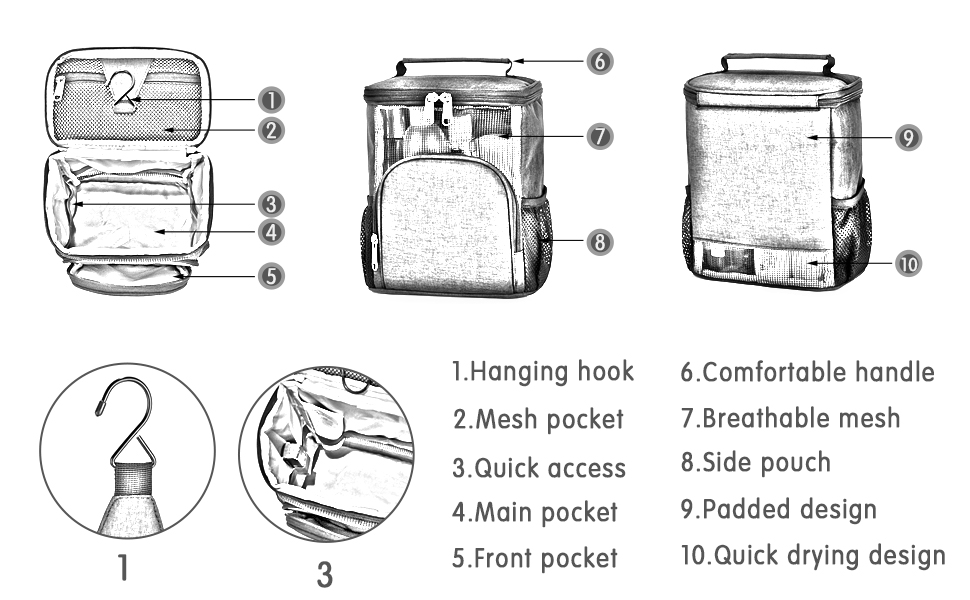 1
2
3
4
5
6
7
8
9
10

1

3

1.Hanging hook
2.Mesh pocket
3.Quick access
4.Main pocket
5.Front pocket

6.Comfortable handle
7.Breathable mesh
8.Side pouch
9.Padded design
10.Quick drying design