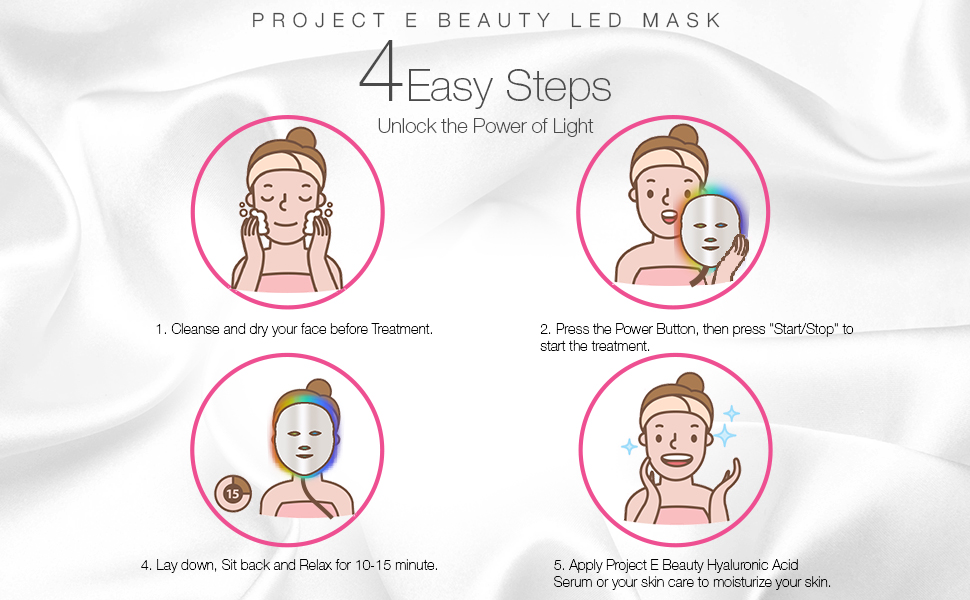 PROJECT E BEAUTY LED MASK

4 Easy Steps

Unlock the Power of Light

1. Cleanse and dry your face before Treatment.

2. Press the Power Button, then press "Start/Stop" to start the treatment.

15

4. Lay down, Sit back and Relax for 10-15 minute.

5. Apply Project E Beauty Hyaluronic Acid Serum or your skin care to moisturize your skin.