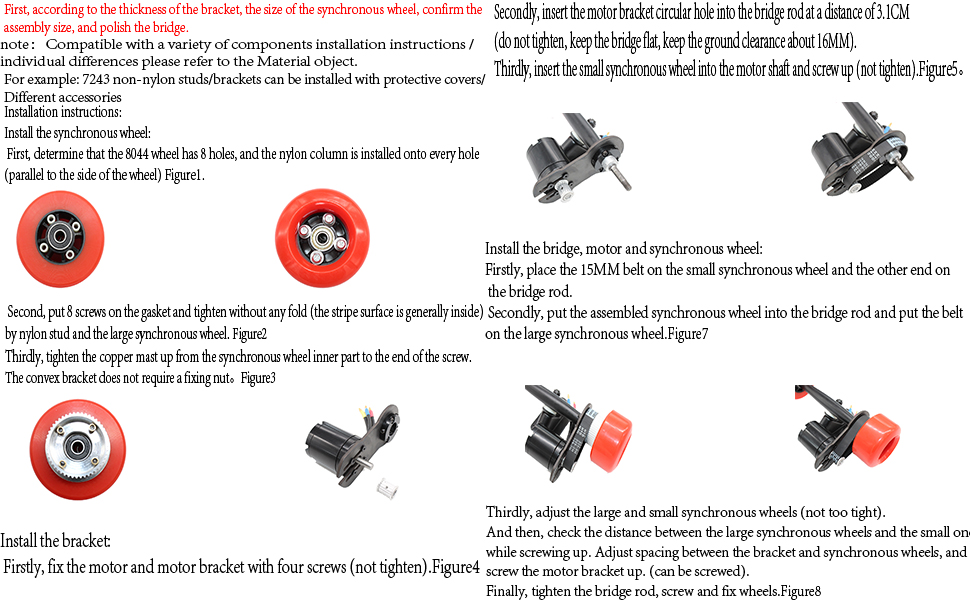 First, according to the thickness of the bracket, the size of the synchronous wheel, confirm the assembly size, and polish the bridge.
note： Compatible with a variety of components installation instructions / individual differences please refer to the Material object.
For example: 7243 non-nylon studs/brackets can be installed with protective covers/ Different accessories
Installation instructions:
Install the synchronous wheel:
First, determine that the 8044 wheel has 8 holes, and the nylon column is installed onto every hole (parallel to the side of the wheel) Figure1.

Second, put 8 screws on the gasket and tighten without any fold (the stripe surface is generally inside) by nylon stud and the large synchronous wheel. Figure2
Thirdly, tighten the copper mast up from the synchronous wheel inner part to the end of the screw. The convex bracket does not require a fixing nut。Figure3

Install the bracket:
Firstly, fix the motor and motor bracket with four screws (not tighten).Figure4

Secondly, insert the motor bracket circular hole into the bridge rod at a distance of 3.1CM (do not tighten, keep the bridge flat, keep the ground clearance about 16MM).
Thirdly, insert the small synchronous wheel into the motor shaft and screw up (not tighten).Figure5。

Install the bridge, motor and synchronous wheel:
Firstly, place the 15MM belt on the small synchronous wheel and the other end on the bridge rod.
Secondly, put the assembled synchronous wheel into the bridge rod and put the belt on the large synchronous wheel.Figure7

Thirdly, adjust the large and small synchronous wheels (not too tight).
And then, check the distance between the large synchronous wheels and the small one while screwing up. Adjust spacing between the bracket and synchronous wheels, and screw the motor bracket up. (can be screwed).
Finally, tighten the bridge rod, screw and fix wheels.Figure8