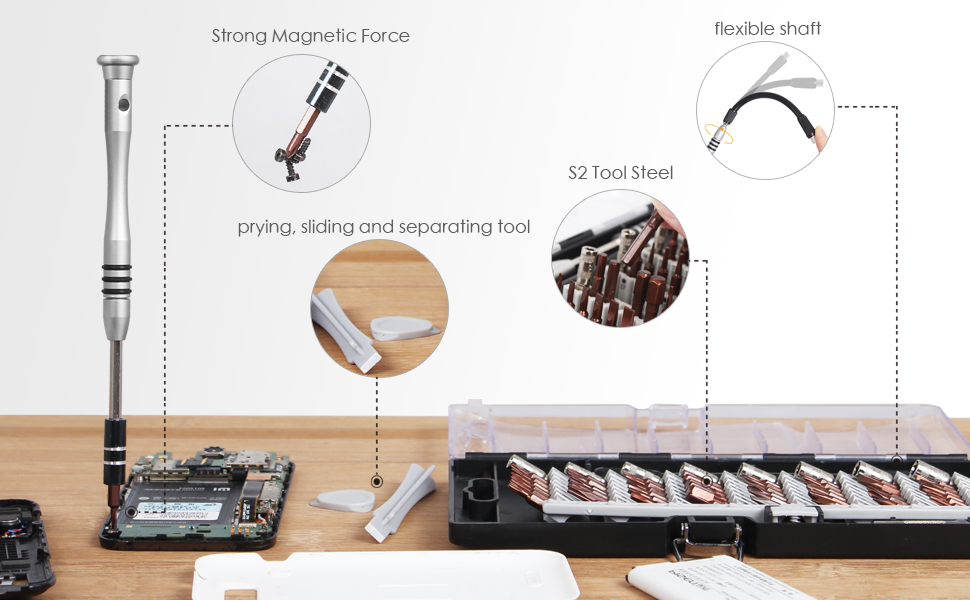 Strong Magnetic Force

flexible shaft

S2 Tool Steel

prying, sliding and separating tool